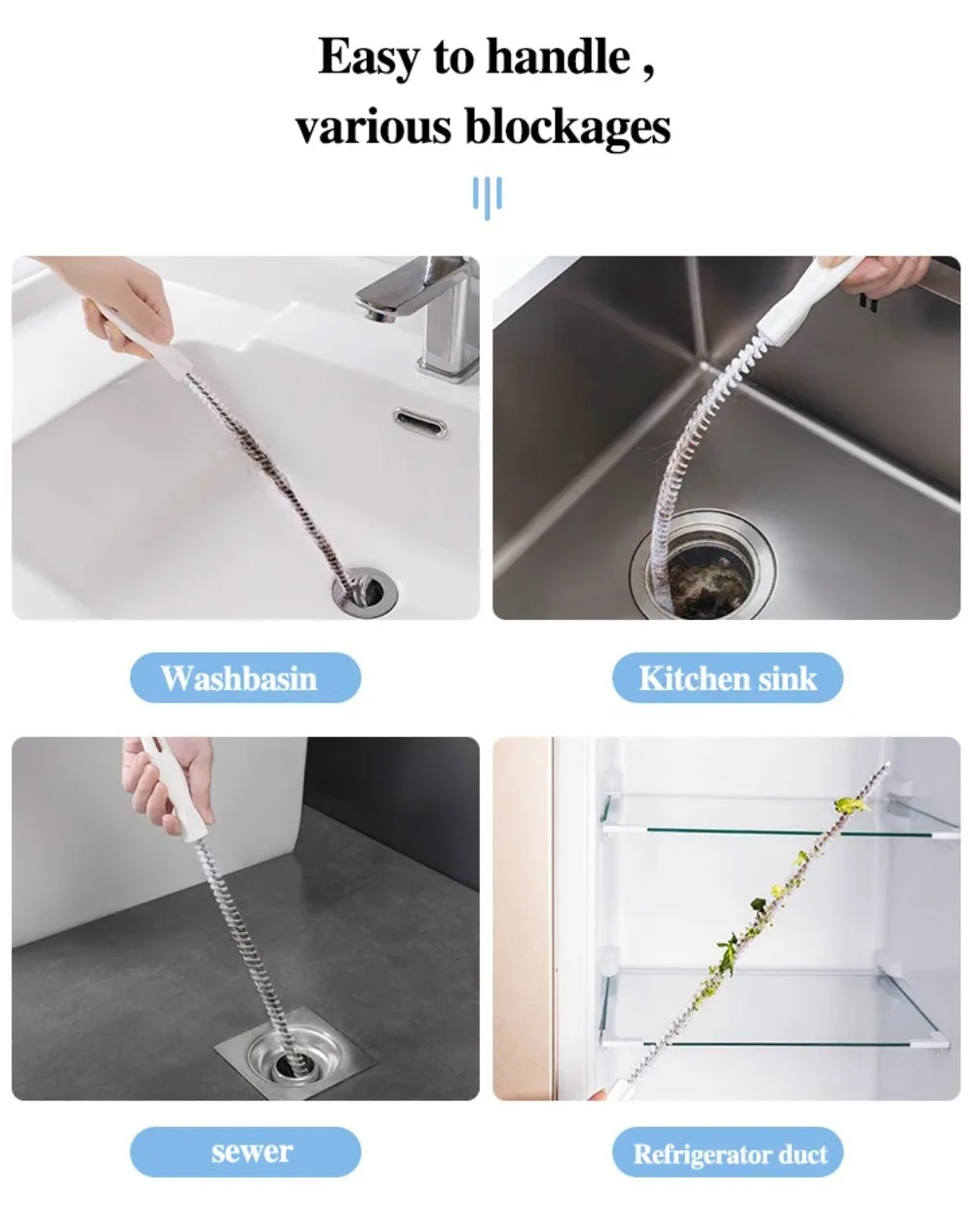 Easy to handle ,
various blockages

Washbasin

Kitchen sink

sewer

Refrigerator duct