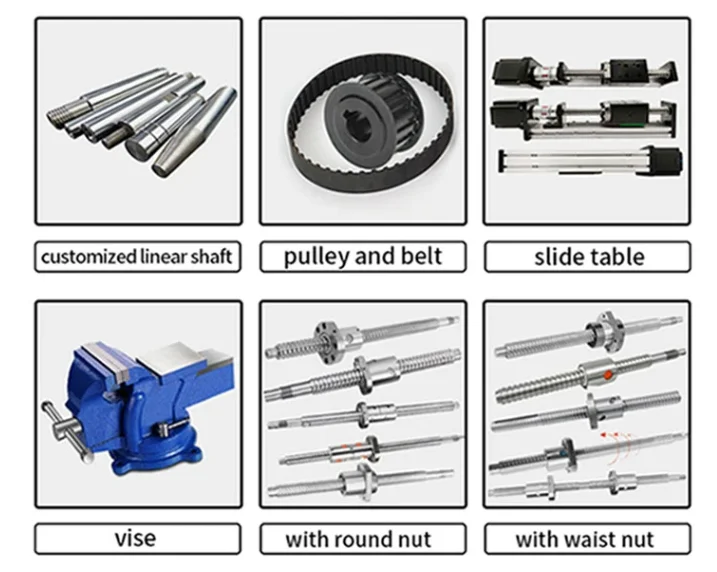 customized linear shaft

pulley and belt

slide table

vise

with round nut

with waist nut