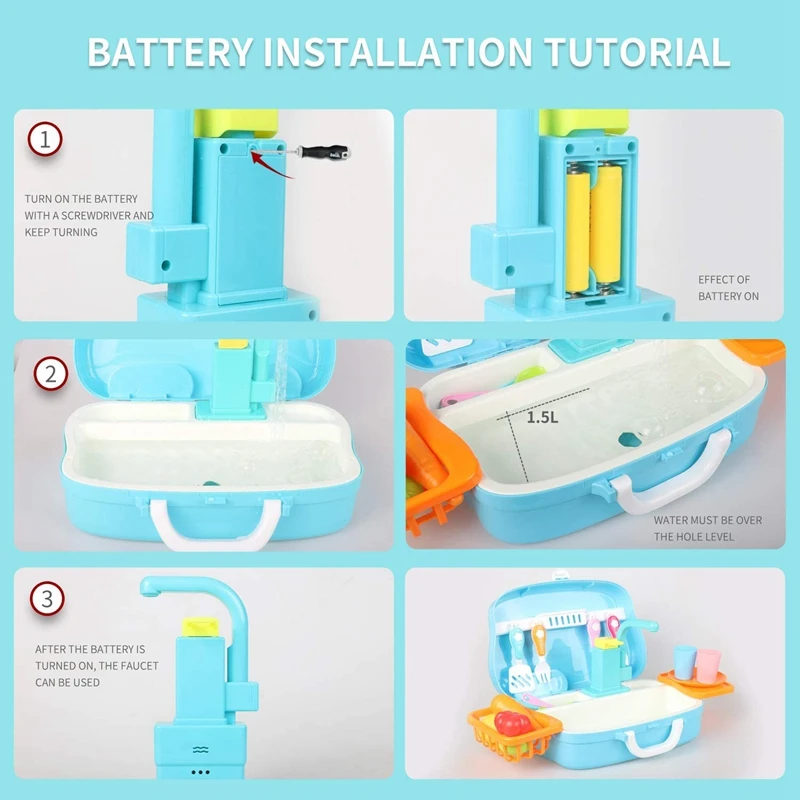 BATTERY INSTALLATION TUTORIAL

1

TURN ON THE BATTERY WITH A SCREWDRIVER AND KEEP TURNING

EFFECT OF BATTERY ON

2

1.5L

WATER MUST BE OVER THE HOLE LEVEL

3

AFTER THE BATTERY IS TURNED ON, THE FAUCET CAN BE USED