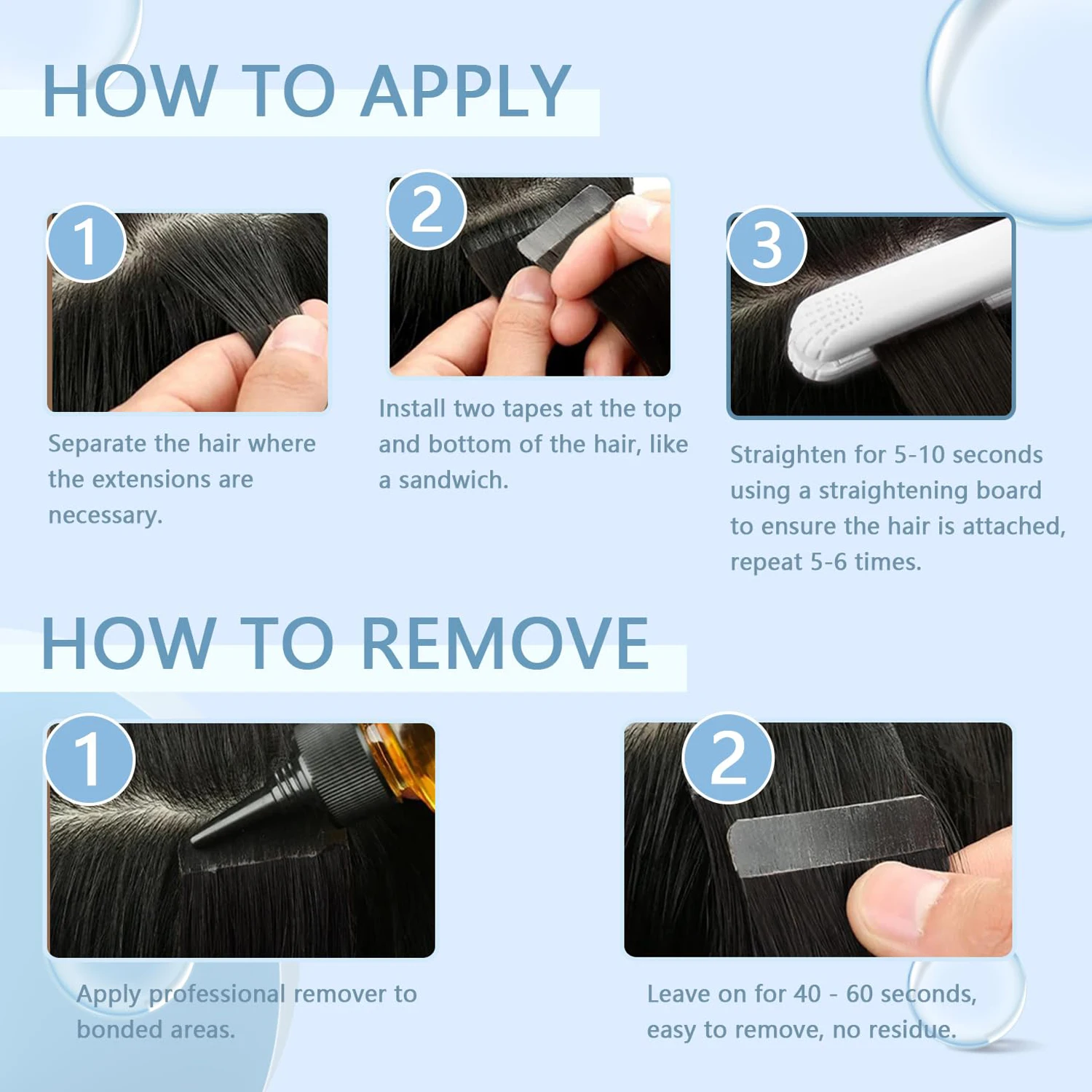 HOW TO APPLY

1

Separate the hair where the extensions are necessary.

2

Install two tapes at the top and bottom of the hair, like a sandwich.

3

Straighten for 5-10 seconds using a straightening board to ensure the hair is attached, repeat 5-6 times.

HOW TO REMOVE

1

Apply professional remover to bonded areas.

2

Leave on for 40 - 60 seconds, easy to remove, no residue.