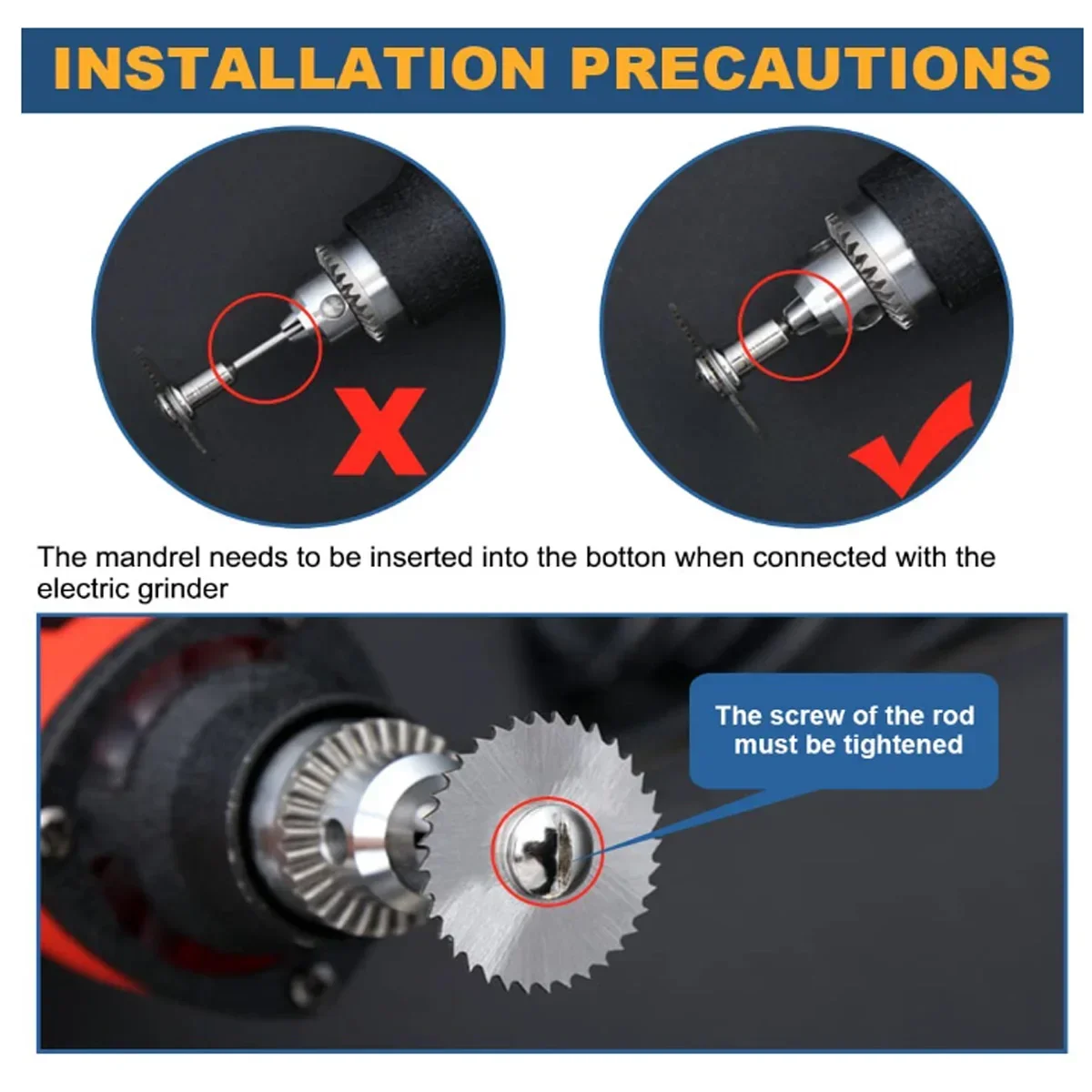 INSTALLATION PRECAUTIONS

The mandrel needs to be inserted into the botton when connected with the electric grinder

The screw of the rod must be tightened