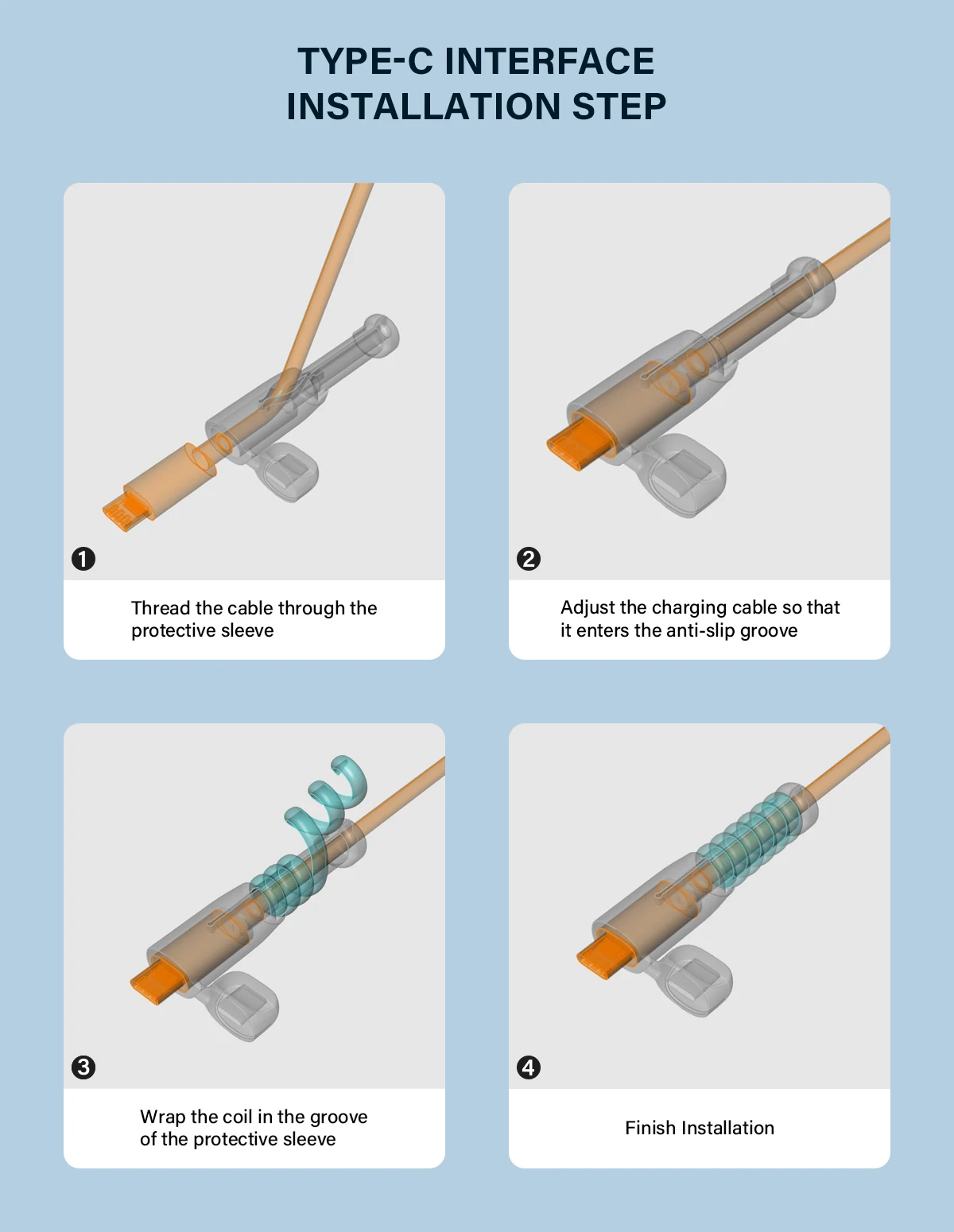 TYPE-C INTERFACE
INSTALLATION STEP

1

Thread the cable through the protective sleeve

2

Adjust the charging cable so that it enters the anti-slip groove

3

Wrap the coil in the groove of the protective sleeve

4

Finish Installation