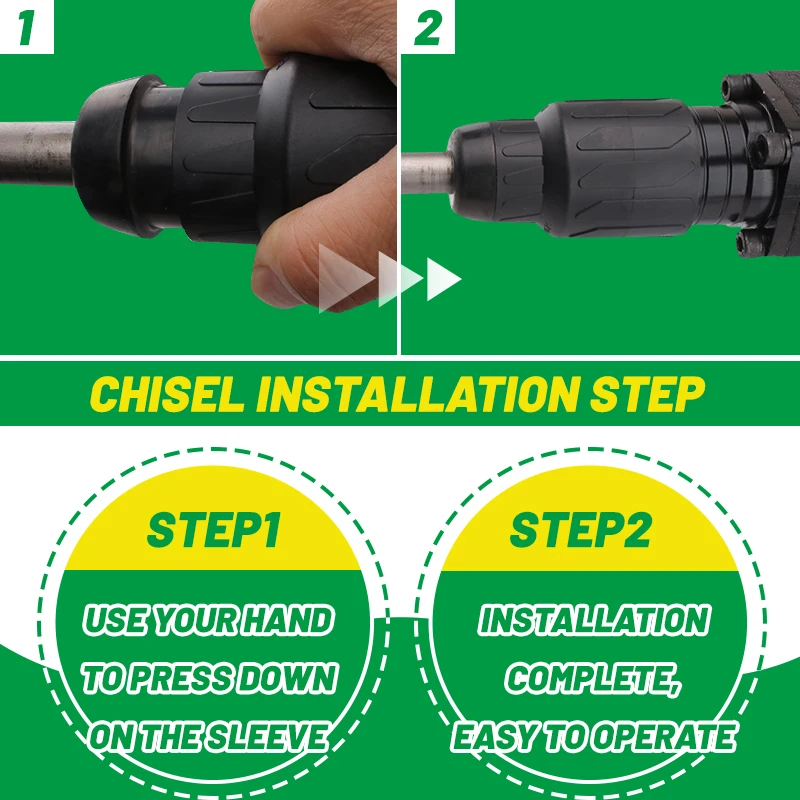 1

2

CHISEL INSTALLATION STEP

STEP1

USE YOUR HAND TO PRESS DOWN ON THE SLEEVE

STEP2

INSTALLATION COMPLETE, EASY TO OPERATE