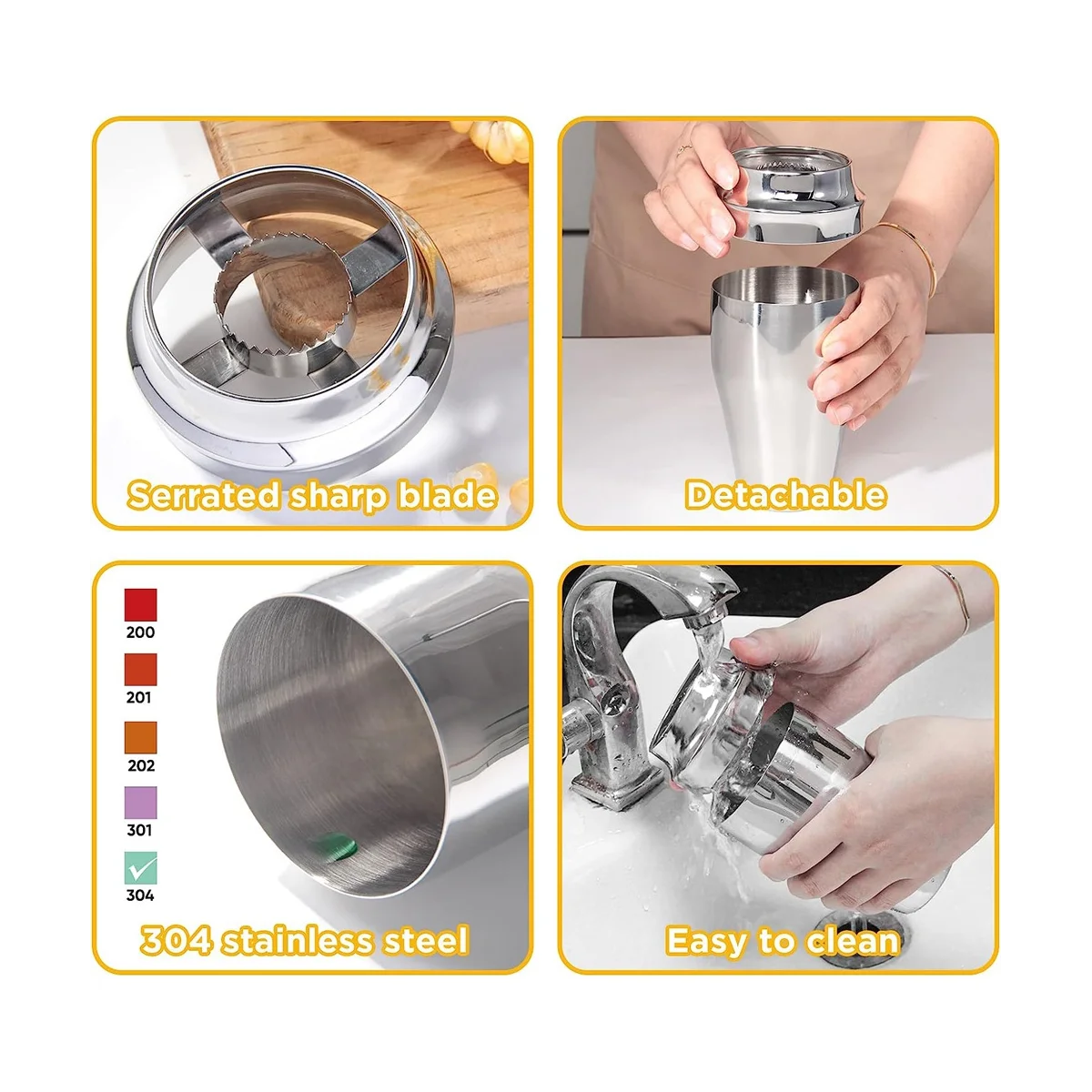 Serrated sharp blade

Detachable

200

201

202

301

304

304 stainless steel

Easy to clean