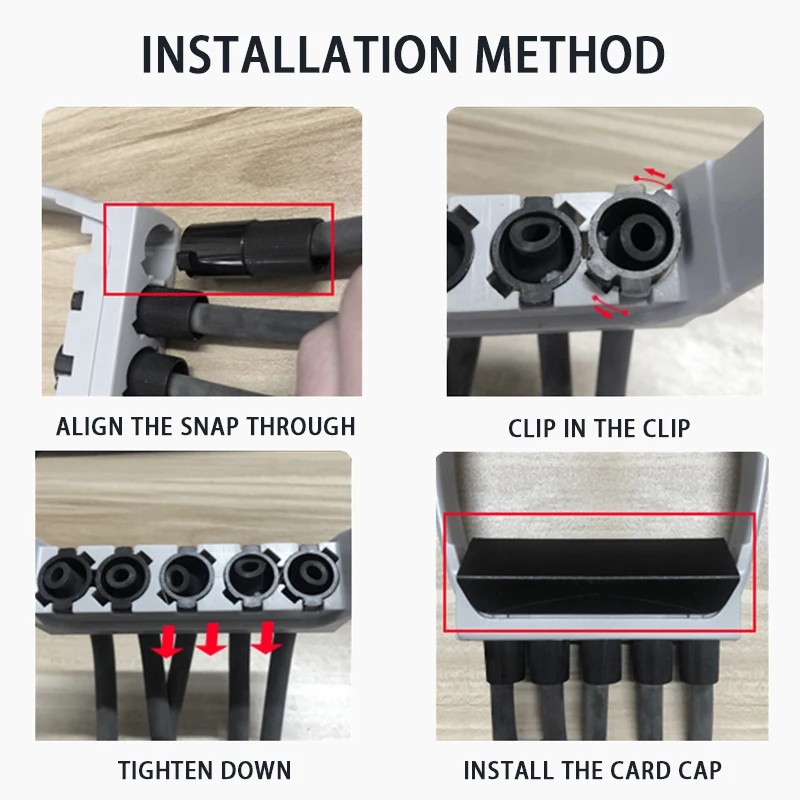 INSTALLATION METHOD

ALIGN THE SNAP THROUGH

CLIP IN THE CLIP

TIGHTEN DOWN

INSTALL THE CARD CAP