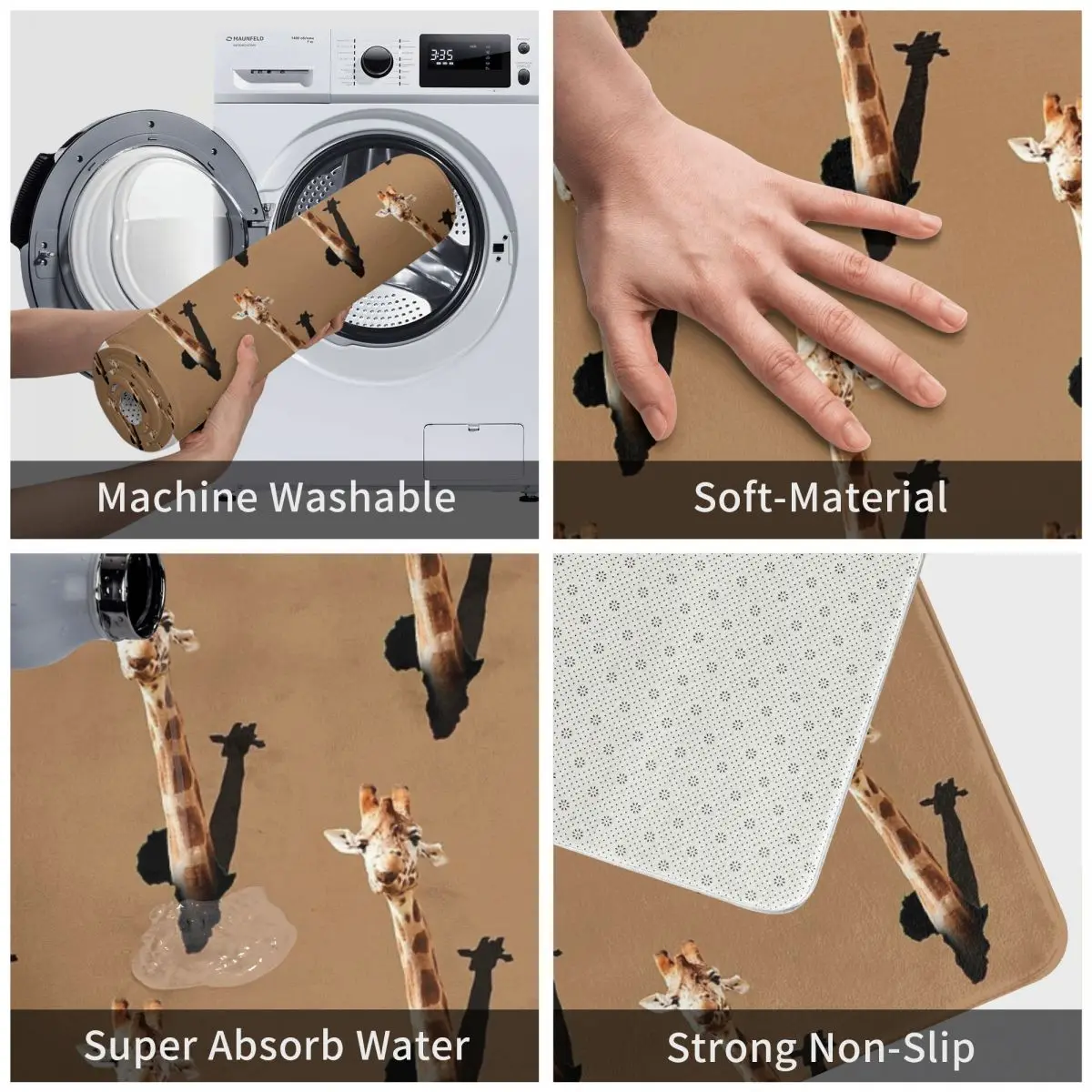 MAUNFELD

3:35

Machine Washable

Soft-Material

Super Absorb Water

Strong Non-Slip