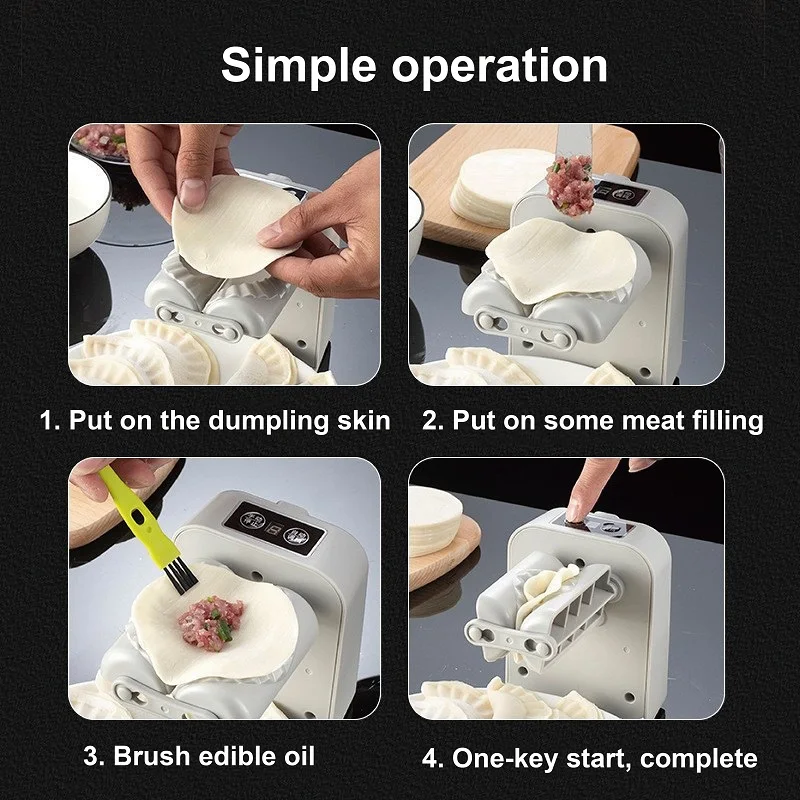 Simple operation

1. Put on the dumpling skin

2. Put on some meat filling

3. Brush edible oil

4. One-key start, complete