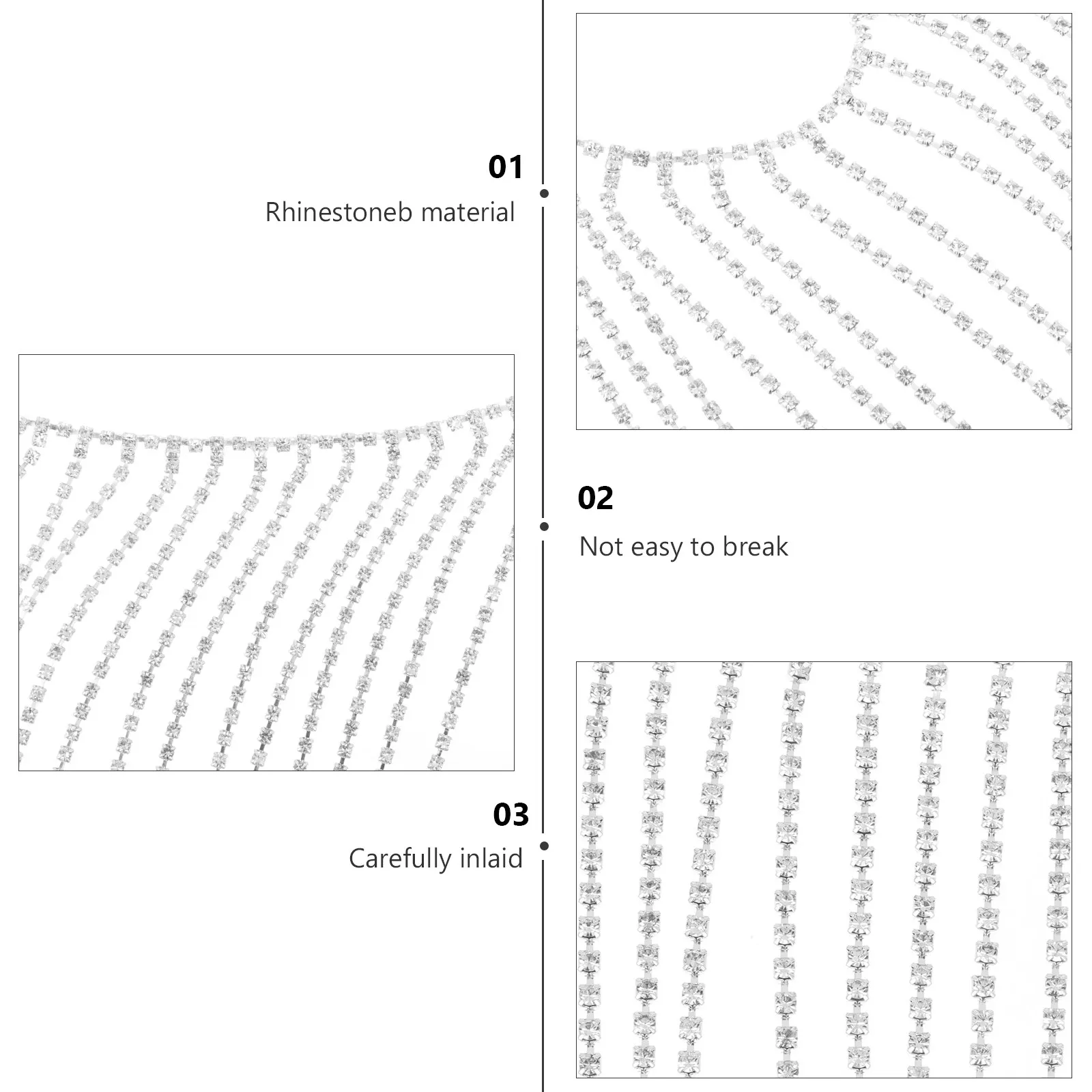 01
Rhinestoneb material

02
Not easy to break

03
Carefully inlaid