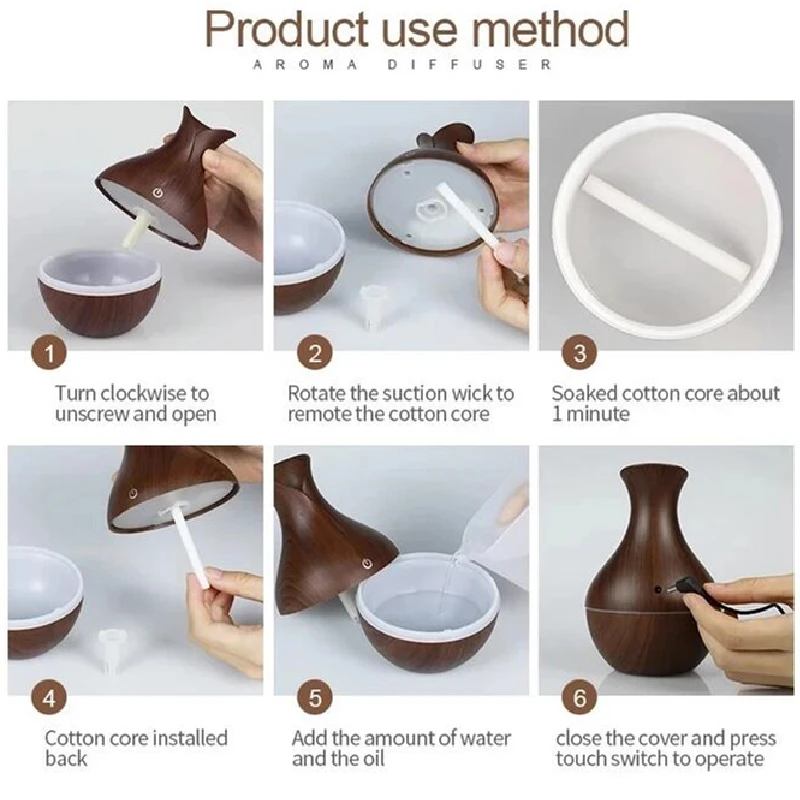 Product use method
AROMA DIFFUSER

1
Turn clockwise to unscrew and open

2
Rotate the suction wick to remote the cotton core

3
Soaked cotton core about 1 minute

4
Cotton core installed back

5
Add the amount of water and the oil

6
close the cover and press touch switch to operate