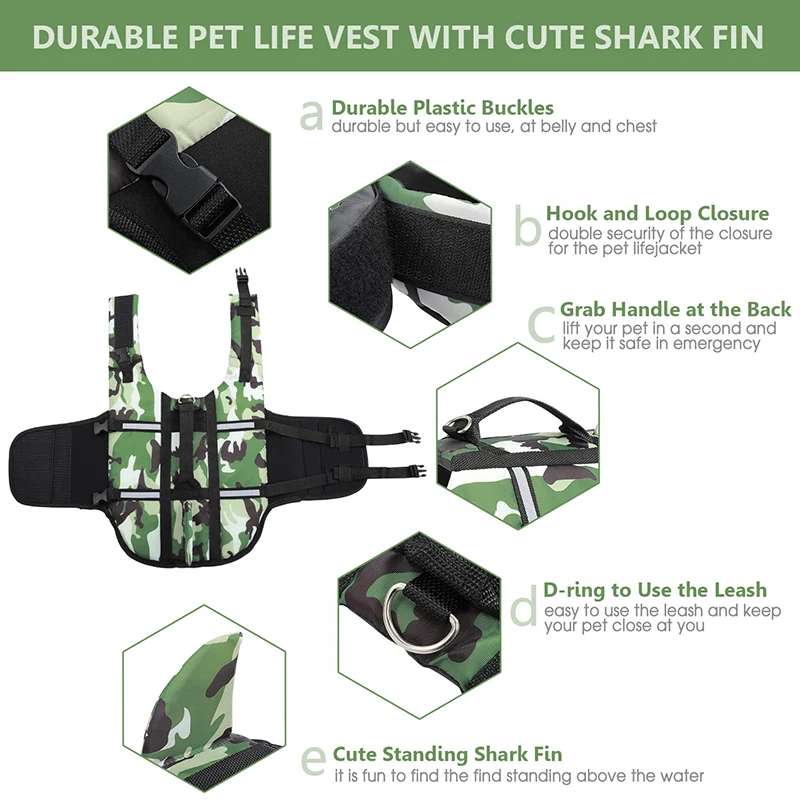 DURABLE PET LIFE VEST WITH CUTE SHARK FIN

a Durable Plastic Buckles
durable but easy to use, at belly and chest

b Hook and Loop Closure
double security of the closure for the pet lifejacket

c Grab Handle at the Back
lift your pet in a second and keep it safe in emergency

d D-ring to Use the Leash
easy to use the leash and keep your pet close at you

e Cute Standing Shark Fin
it is fun to find the find standing above the water