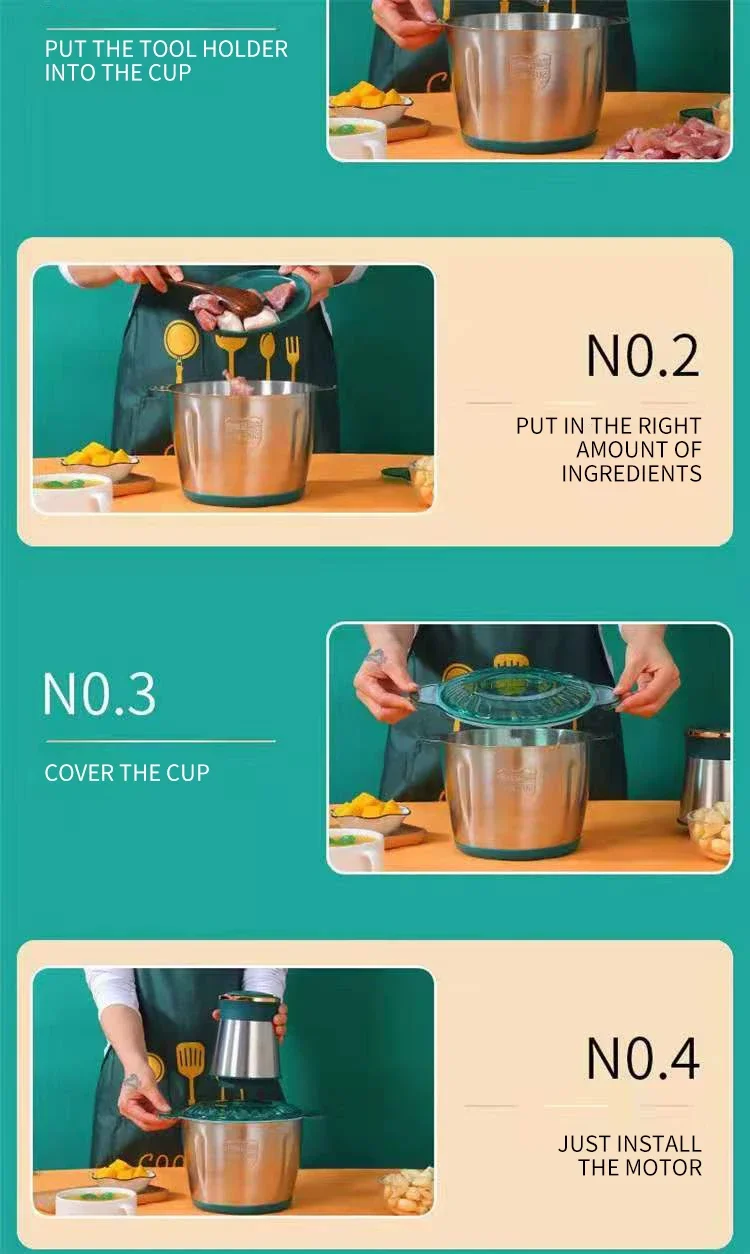 PUT THE TOOL HOLDER INTO THE CUP

N0.2

PUT IN THE RIGHT AMOUNT OF INGREDIENTS

N0.3

COVER THE CUP

N0.4

JUST INSTALL THE MOTOR