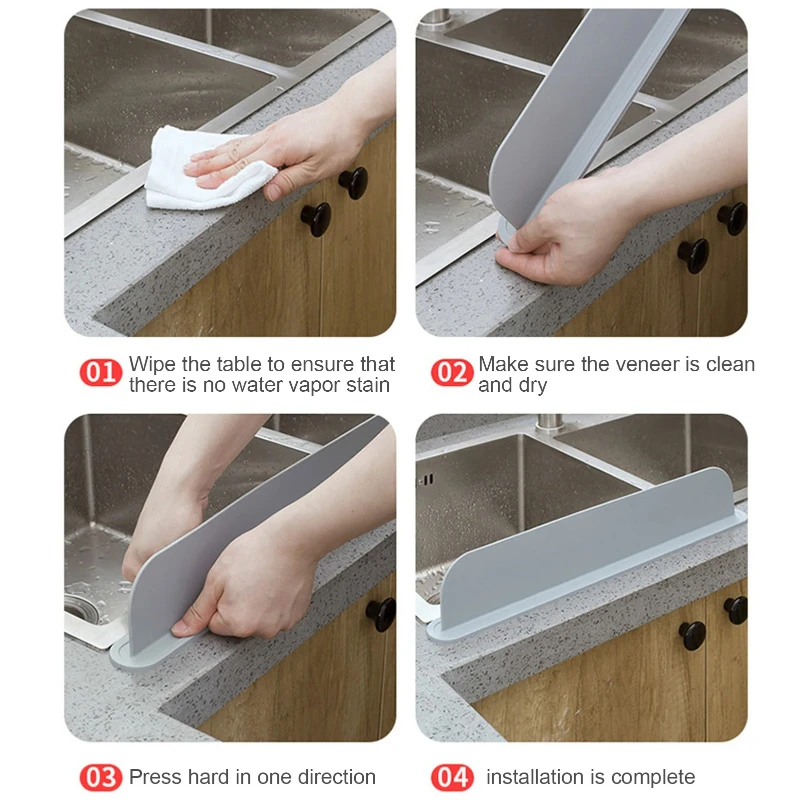 01 Wipe the table to ensure that there is no water vapor stain

02 Make sure the veneer is clean and dry

03 Press hard in one direction

04 installation is complete