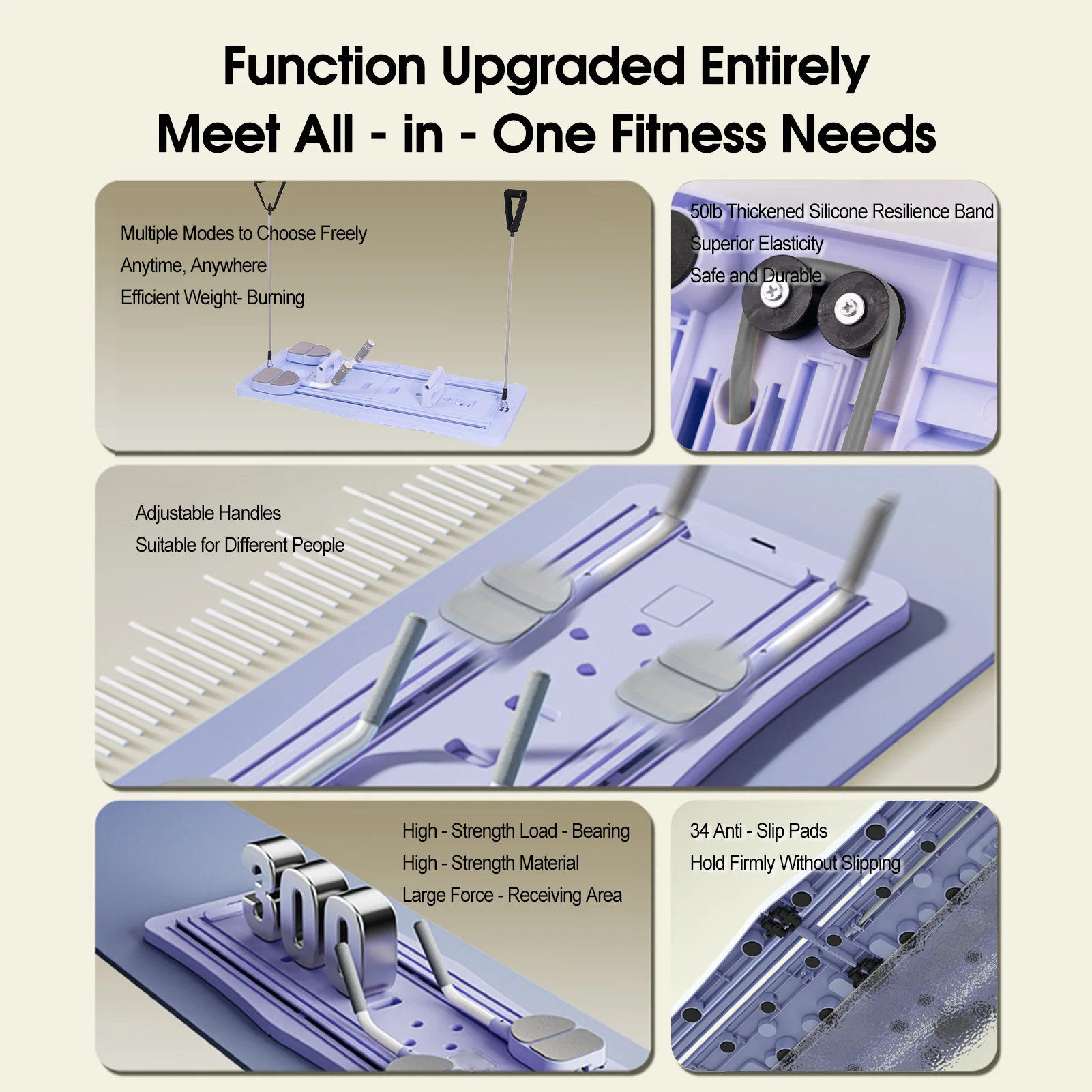 Function Upgraded Entirely
Meet All - in - One Fitness Needs

Multiple Modes to Choose Freely
Anytime, Anywhere
Efficient Weight- Burning

50lb Thickened Silicone Resilience Band
Superior Elasticity
Safe and Durable

Adjustable Handles
Suitable for Different People

300

High - Strength Load - Bearing
High - Strength Material
Large Force - Receiving Area

34 Anti - Slip Pads
Hold Firmly Without Slipping