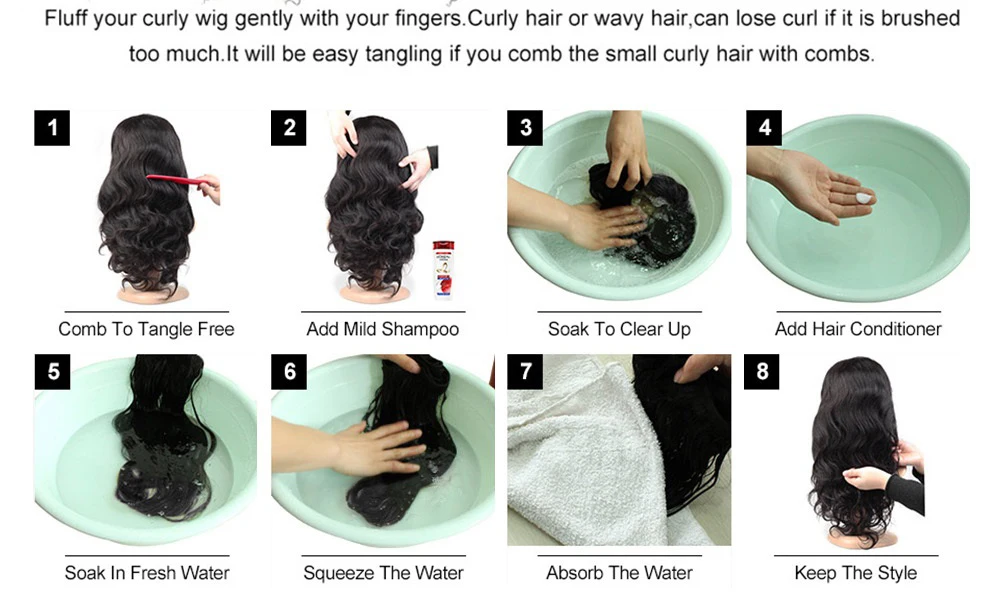 Fluff your curly wig gently with your fingers.Curly hair or wavy hair,can lose curl if it is brushed too much.It will be easy tangling if you comb the small curly hair with combs.

1
Comb To Tangle Free

2
Add Mild Shampoo

3
Soak To Clear Up

4
Add Hair Conditioner

5
Soak In Fresh Water

6
Squeeze The Water

7
Absorb The Water

8
Keep The Style