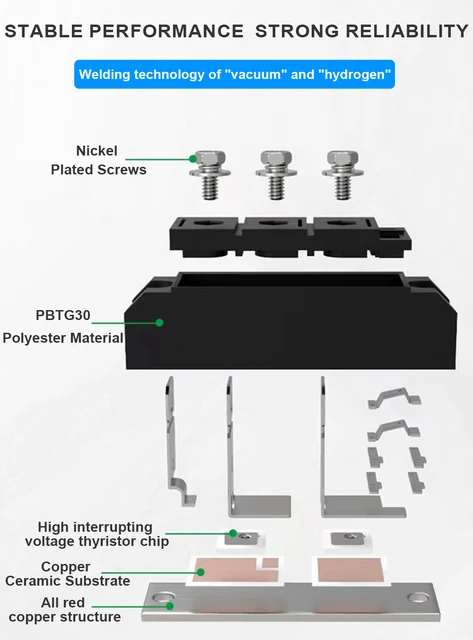 STABLE PERFORMANCE STRONG RELIABILITY

Welding technology of "vacuum" and "hydrogen"

Nickel
Plated Screws

PBTG30
Polyester Material

High interrupting
voltage thyristor chip

Copper
Ceramic Substrate

All red
copper structure