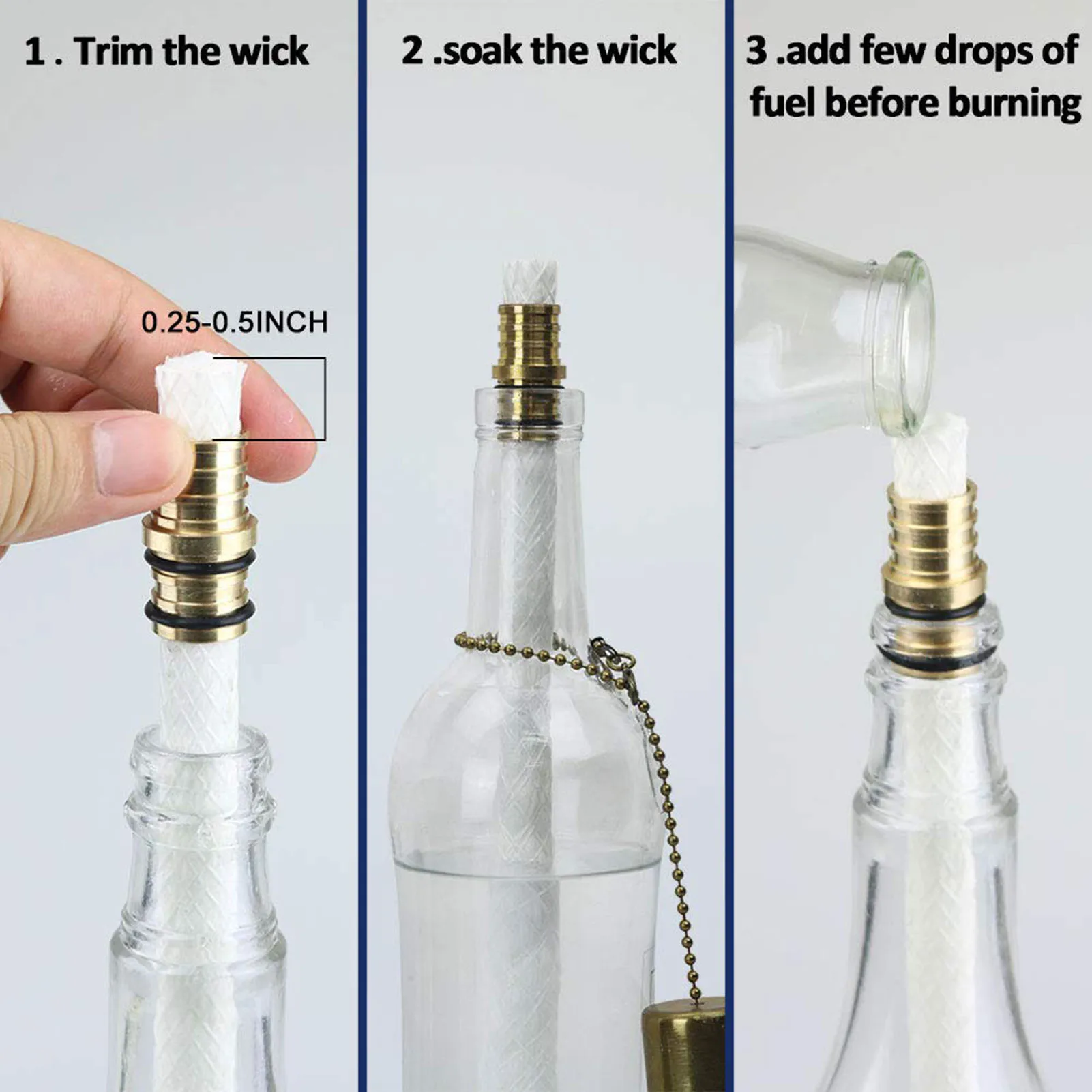 1 . Trim the wick

0.25-0.5INCH

2 .soak the wick

3 .add few drops of fuel before burning