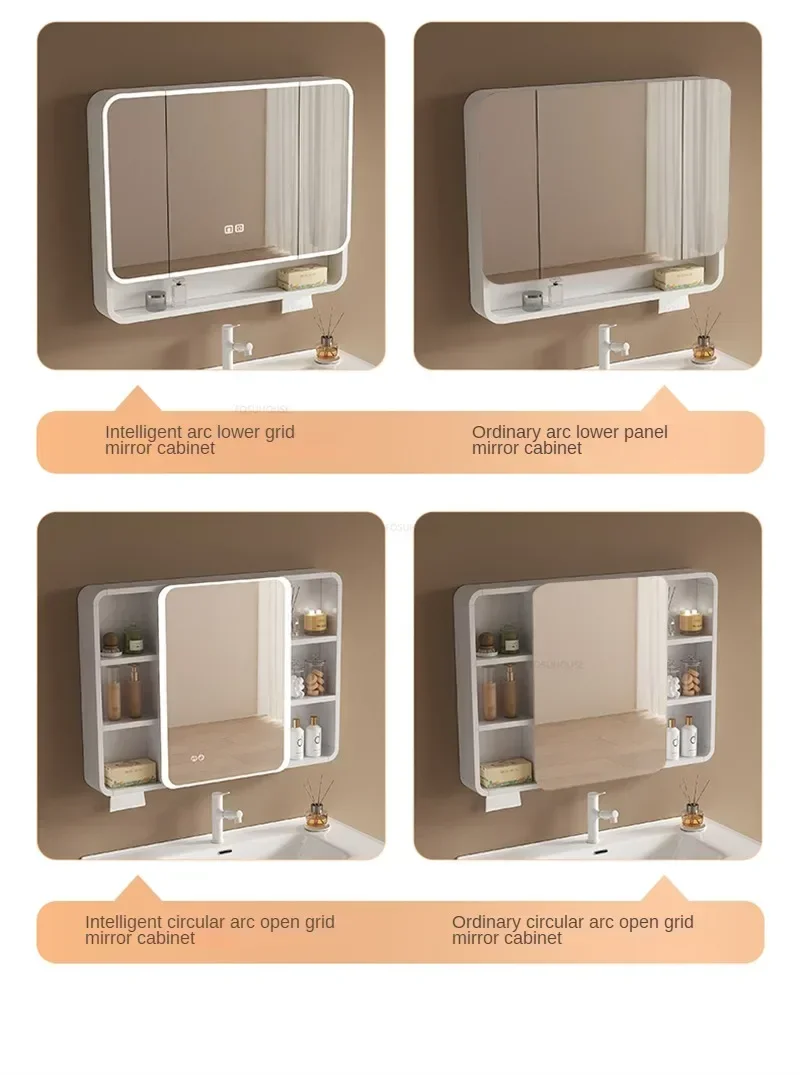 Intelligent arc lower grid mirror cabinet

Ordinary arc lower panel mirror cabinet

Intelligent circular arc open grid mirror cabinet

Ordinary circular arc open grid mirror cabinet