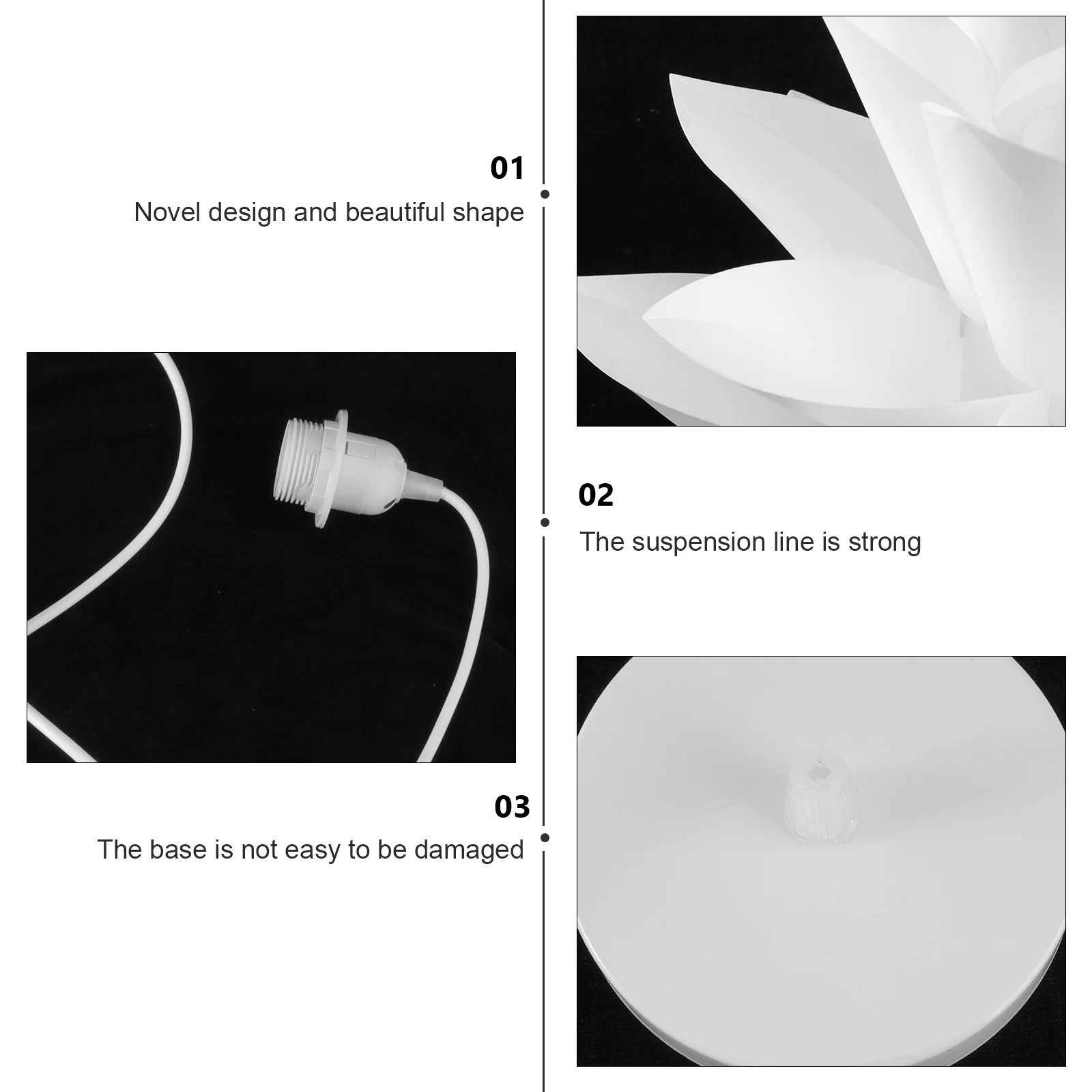 01
Novel design and beautiful shape

02
The suspension line is strong

03
The base is not easy to be damaged