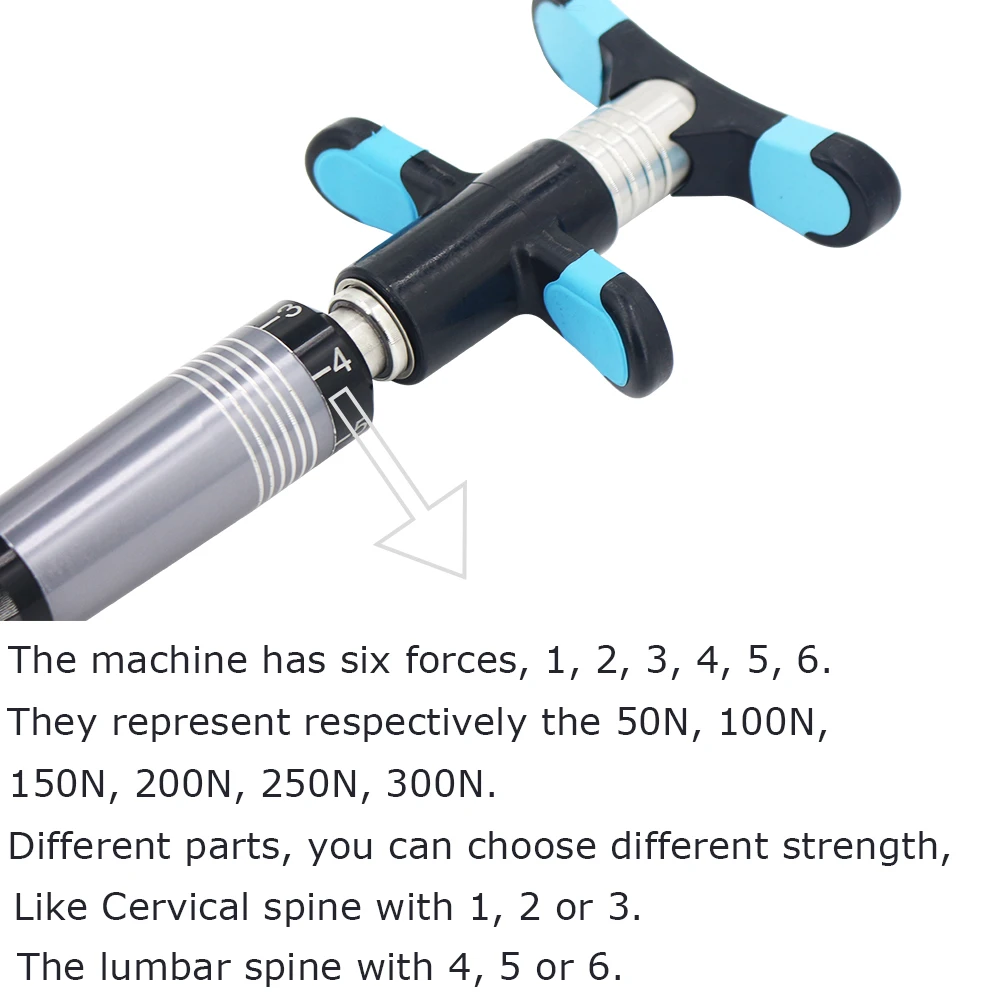 3
4

The machine has six forces, 1, 2, 3, 4, 5, 6.
They represent respectively the 50N, 100N, 150N, 200N, 250N, 300N.
Different parts, you can choose different strength, Like Cervical spine with 1, 2 or 3.
The lumbar spine with 4, 5 or 6.