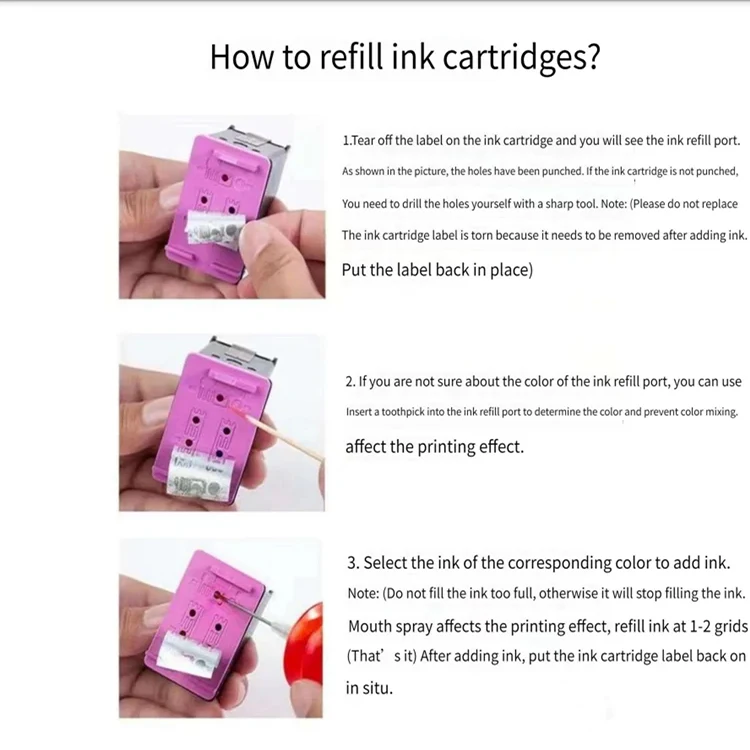 How to refill ink cartridges?

1.Tear off the label on the ink cartridge and you will see the ink refill port. As shown in the picture, the holes have been punched. If the ink cartridge is not punched, You need to drill the holes yourself with a sharp tool. Note: (Please do not replace The ink cartridge label is torn because it needs to be removed after adding ink. Put the label back in place)

2. If you are not sure about the color of the ink refill port, you can use Insert a toothpick into the ink refill port to determine the color and prevent color mixing. affect the printing effect.

3. Select the ink of the corresponding color to add ink. Note: (Do not fill the ink too full, otherwise it will stop filling the ink. Mouth spray affects the printing effect, refill ink at 1-2 grids (That' s it) After adding ink, put the ink cartridge label back on in situ.