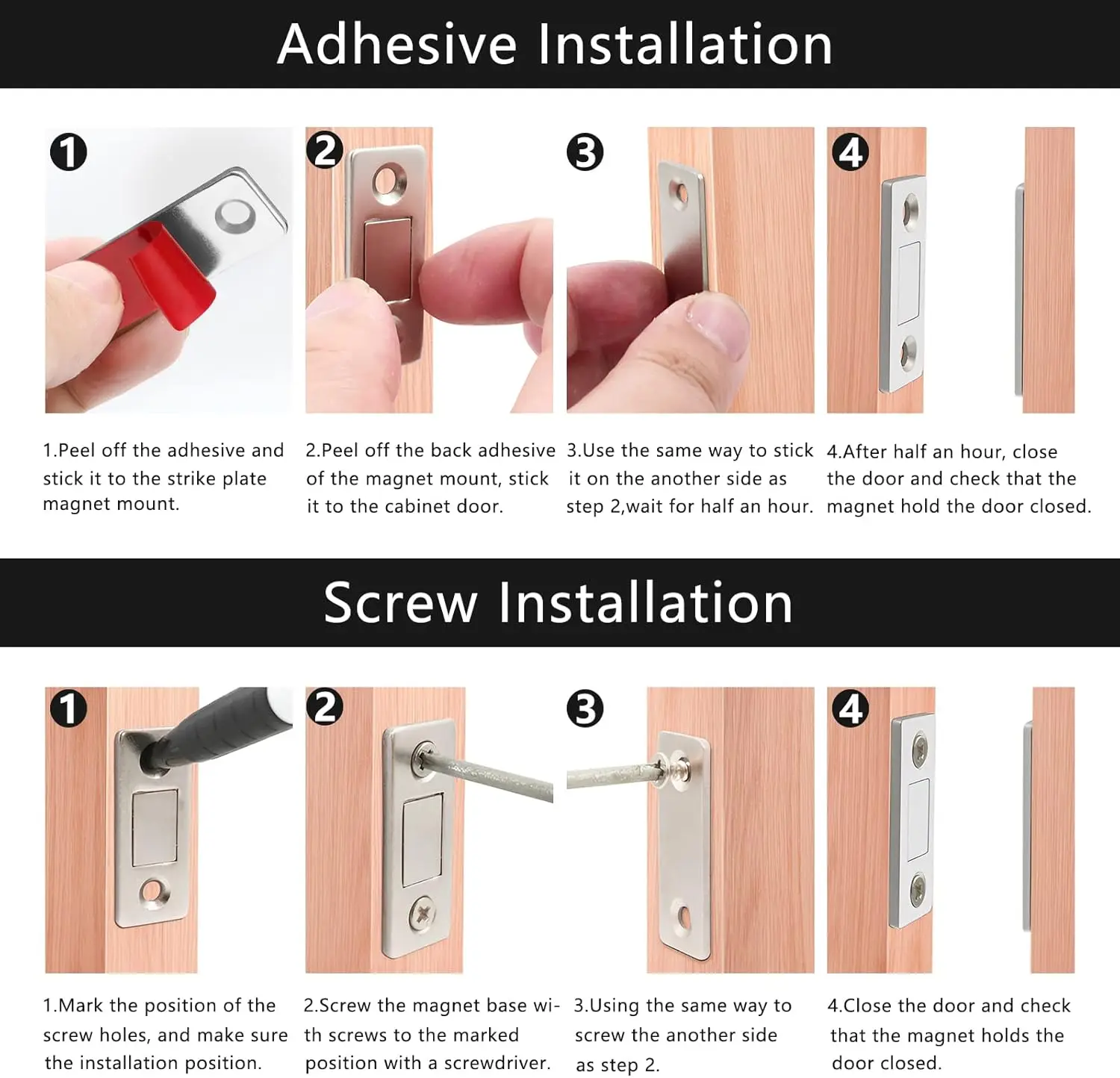 Adhesive Installation

1

2

3

4

1.Peel off the adhesive and stick it to the strike plate magnet mount.

2.Peel off the back adhesive of the magnet mount, stick it to the cabinet door.

3.Use the same way to stick it on the another side as step 2,wait for half an hour.

4.After half an hour, close the door and check that the magnet hold the door closed.

Screw Installation

1

2

3

4

1.Mark the position of the screw holes, and make sure the installation position.

2.Screw the magnet base with screws to the marked position with a screwdriver.

3.Using the same way to screw the another side as step 2.

4.Close the door and check that the magnet holds the door closed.