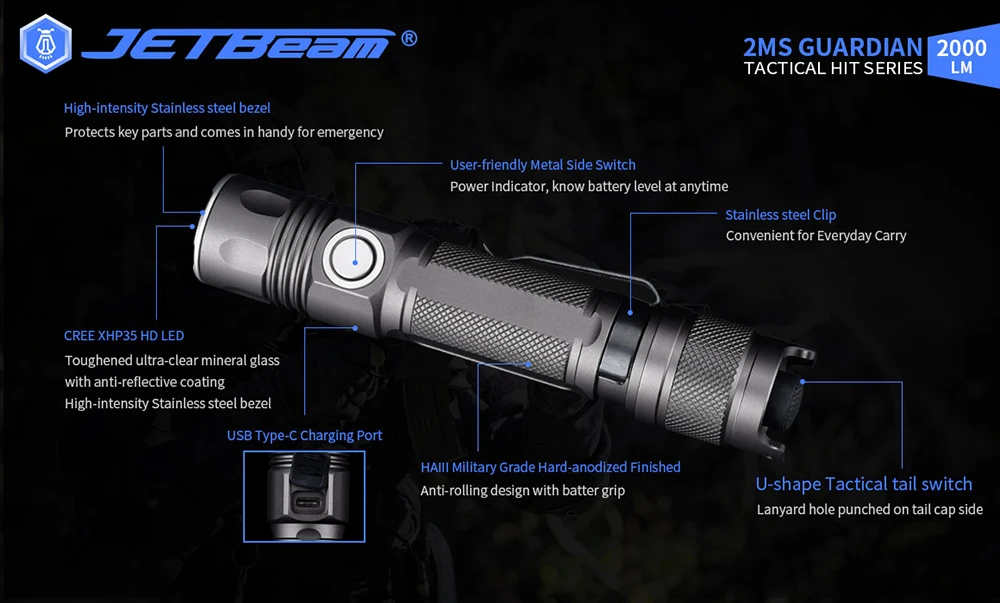 JETBeam®

2MS GUARDIAN
TACTICAL HIT SERIES
2000
LM

High-intensity Stainless steel bezel
Protects key parts and comes in handy for emergency

User-friendly Metal Side Switch
Power Indicator, know battery level at anytime

Stainless steel Clip
Convenient for Everyday Carry

CREE XHP35 HD LED
Toughened ultra-clear mineral glass with anti-reflective coating
High-intensity Stainless steel bezel

USB Type-C Charging Port

HAIII Military Grade Hard-anodized Finished
Anti-rolling design with batter grip

U-shape Tactical tail switch
Lanyard hole punched on tail cap side