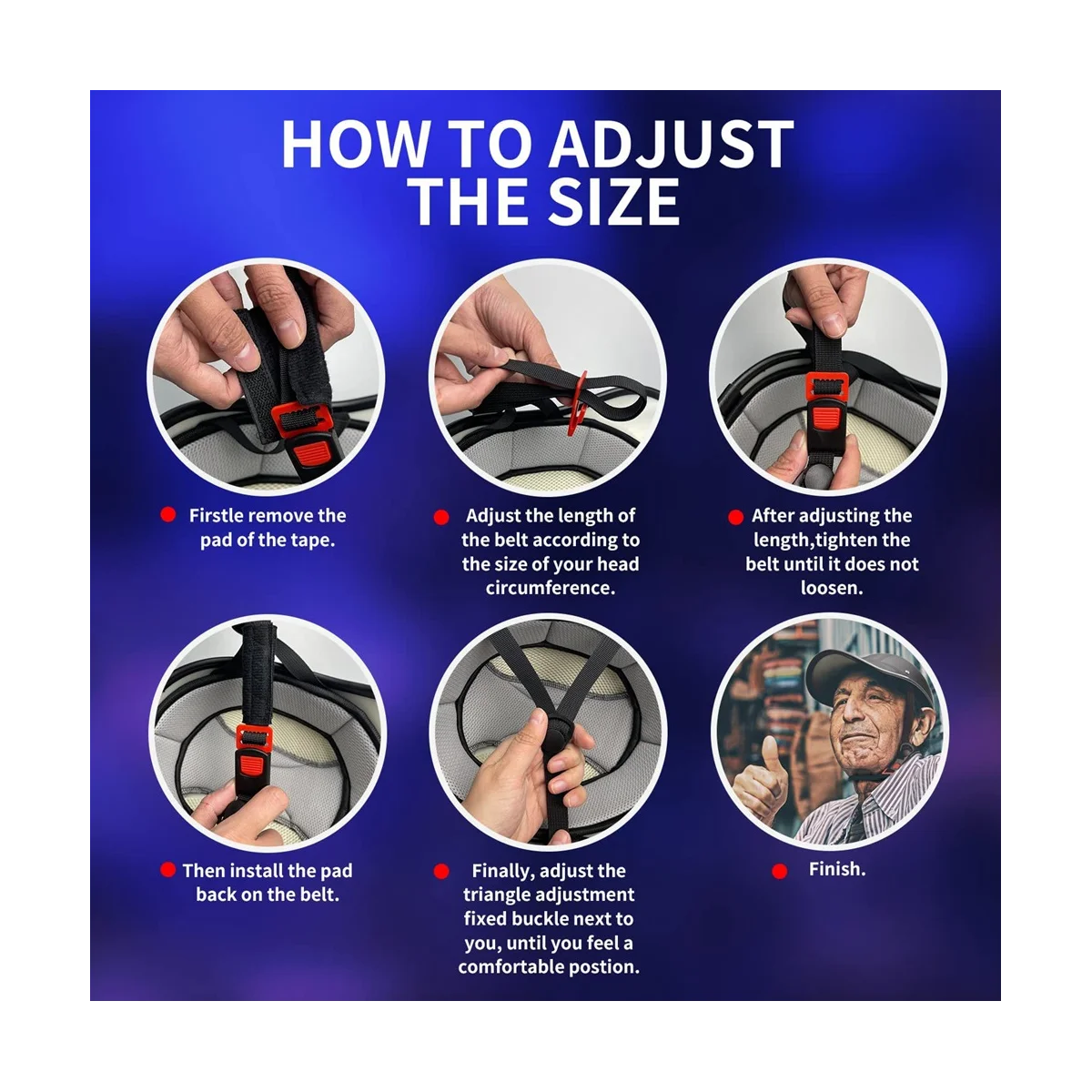 HOW TO ADJUST THE SIZE

Firstle remove the pad of the tape.

Adjust the length of the belt according to the size of your head circumference.

After adjusting the length,tighten the belt until it does not loosen.

Then install the pad back on the belt.

Finally, adjust the triangle adjustment fixed buckle next to you, until you feel a comfortable postion.

Finish.