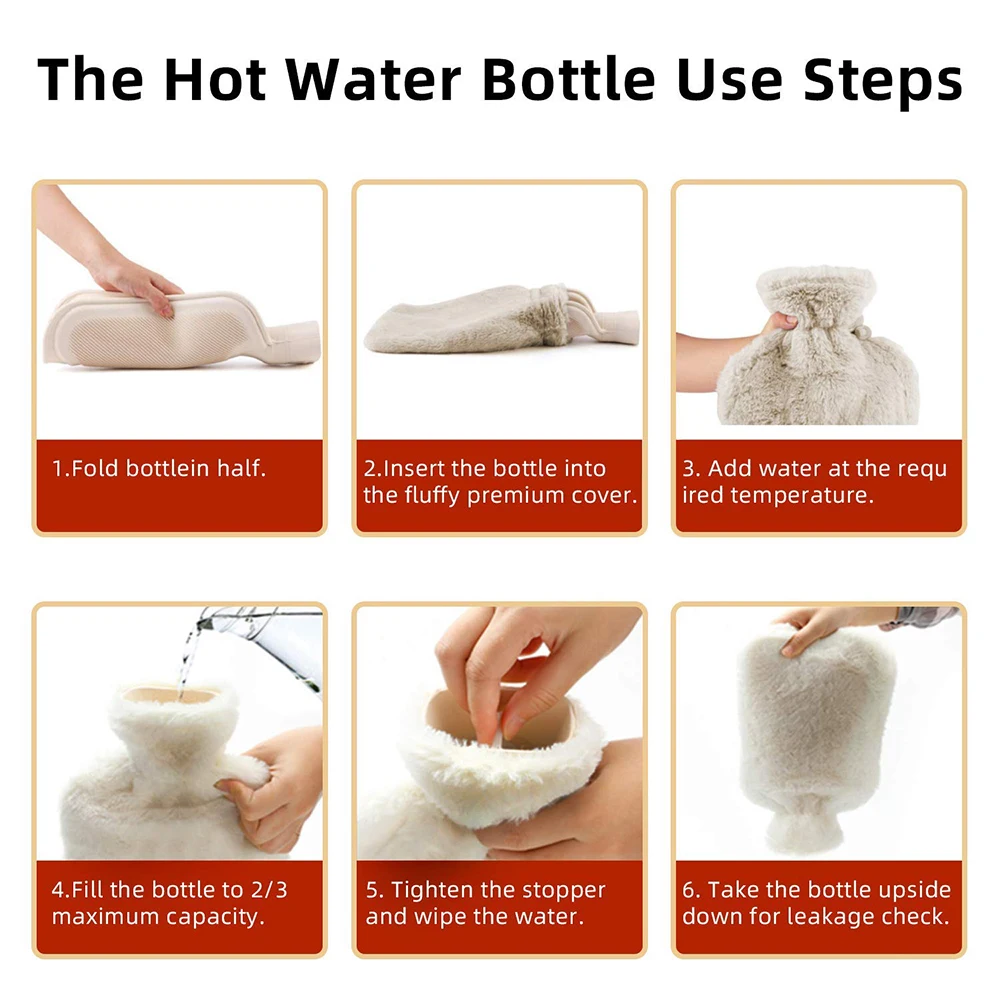 The Hot Water Bottle Use Steps

1.Fold bottlein half.

2.Insert the bottle into the fluffy premium cover.

3. Add water at the requ ired temperature.

4.Fill the bottle to 2/3 maximum capacity.

5. Tighten the stopper and wipe the water.

6. Take the bottle upside down for leakage check.