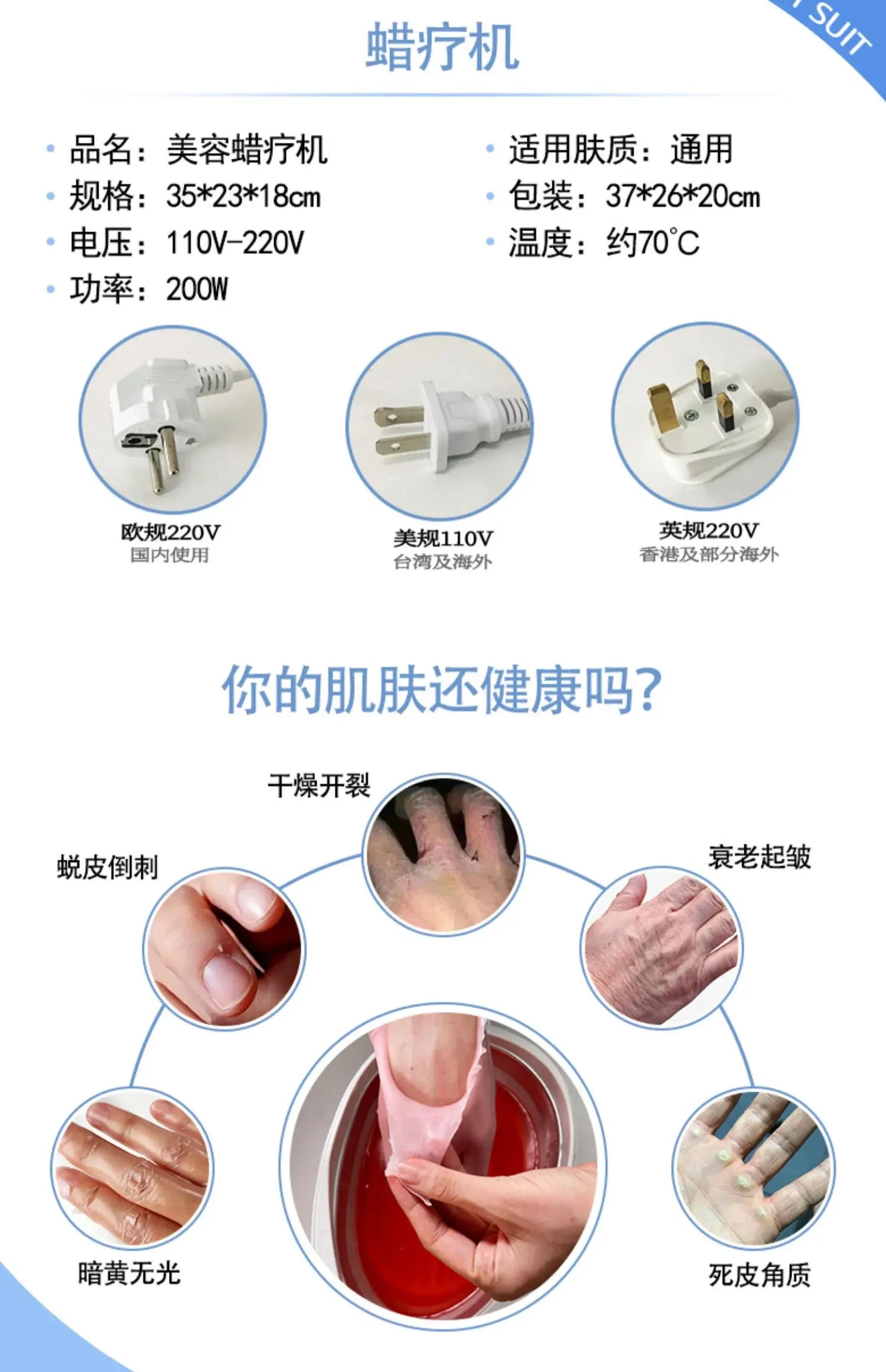 SUIT

蜡疗机

品名：美容蜡疗机
规格：35*23*18cm
电压：110V-220V
功率：200W

适用肤质：通用
包装：37*26*20cm
温度：约70°C

欧规220V
国内使用

美规110V
台湾及海外

英规220V
香港及部分海外

你的肌肤还健康吗？

干燥开裂

蜕皮倒刺

衰老起皱

暗黄无光

死皮角质