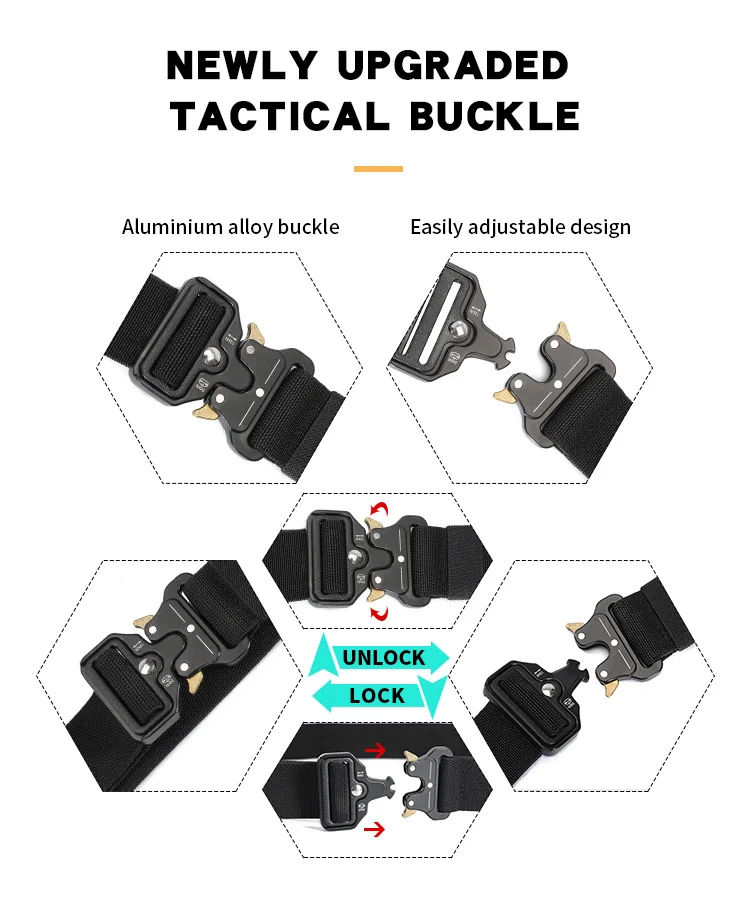 NEWLY UPGRADED TACTICAL BUCKLE

Aluminium alloy buckle

Easily adjustable design

UNLOCK

LOCK