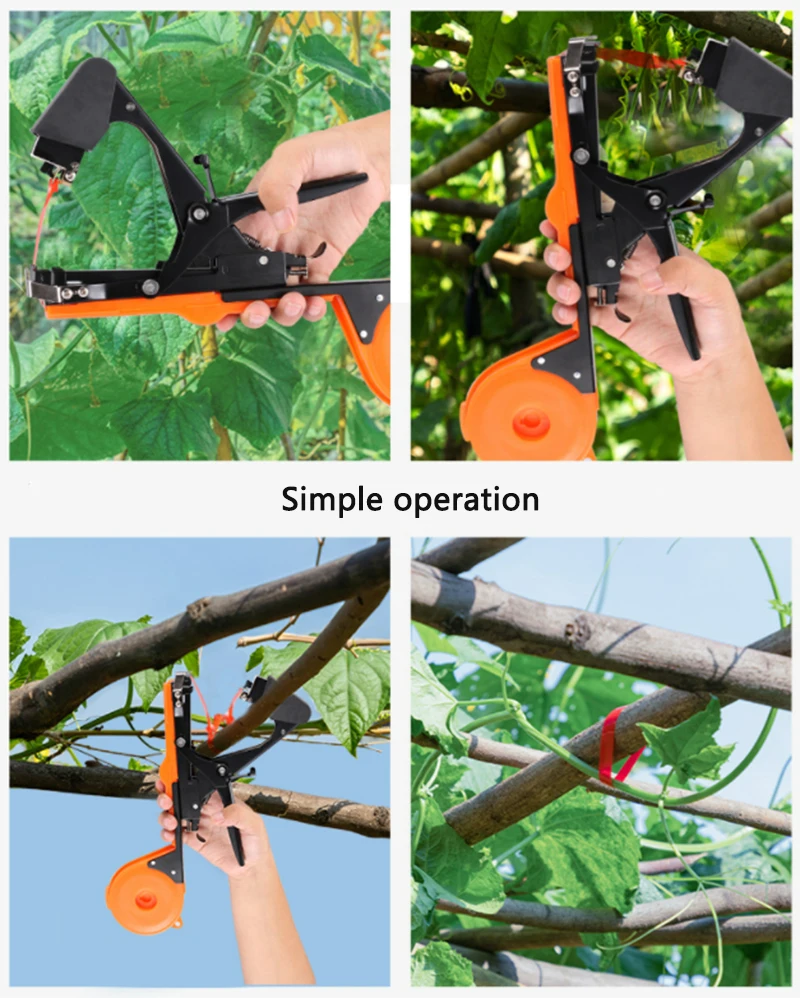 Simple operation