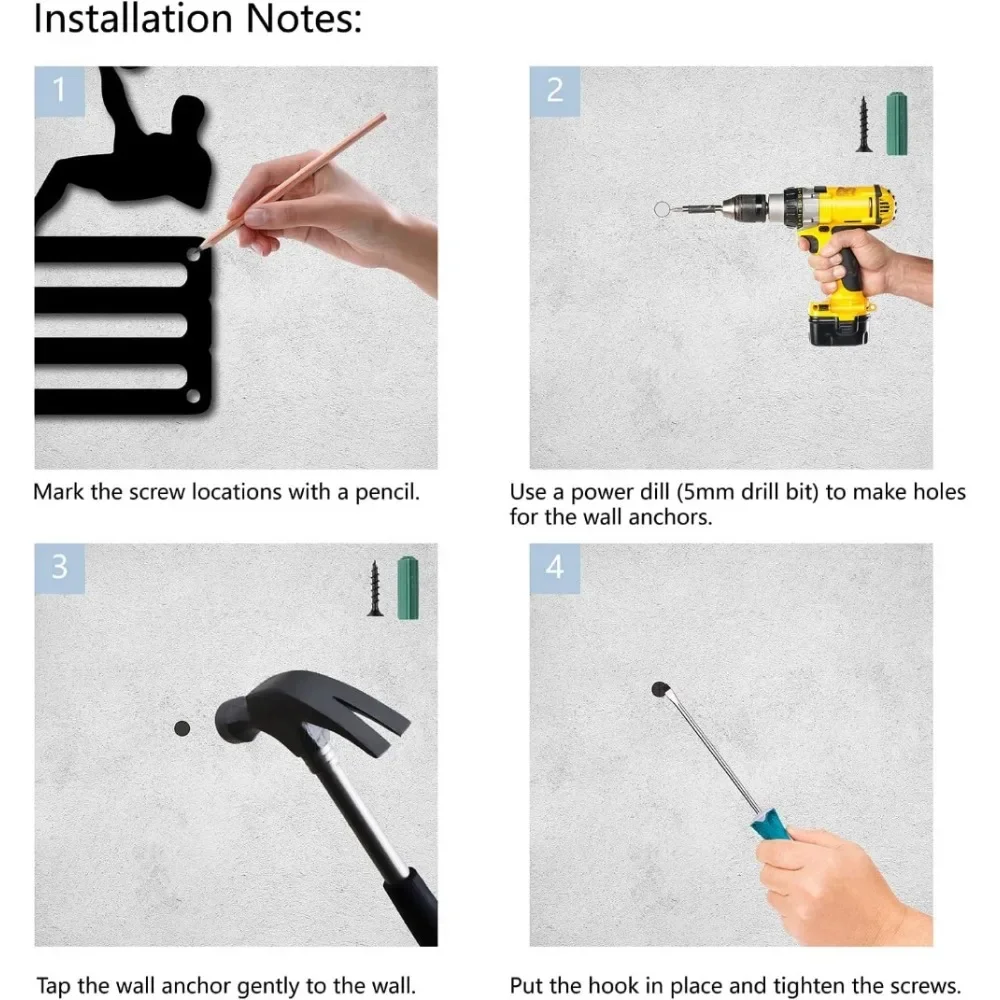 Installation Notes:

1

Mark the screw locations with a pencil.

2

Use a power dill (5mm drill bit) to make holes for the wall anchors.

3

Tap the wall anchor gently to the wall.

4

Put the hook in place and tighten the screws.