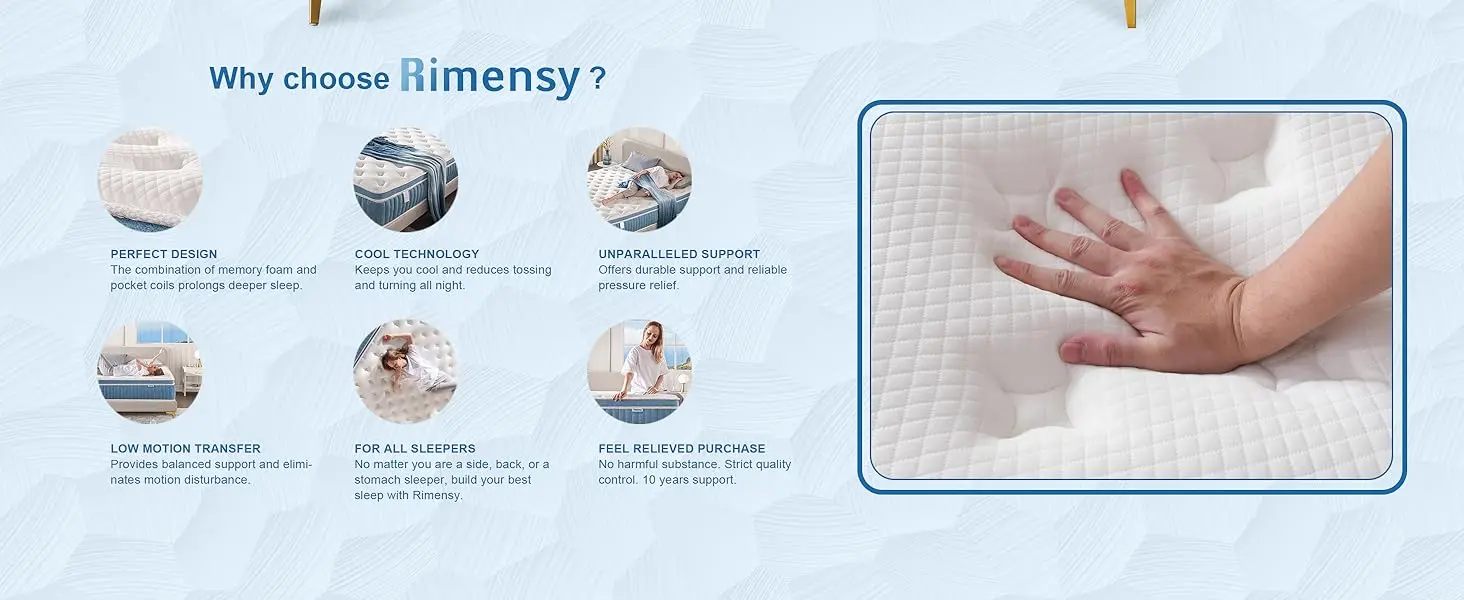 Why choose Rimensy ?

PERFECT DESIGN
The combination of memory foam and pocket coils prolongs deeper sleep.

COOL TECHNOLOGY
Keeps you cool and reduces tossing and turning all night.

UNPARALLELED SUPPORT
Offers durable support and reliable pressure relief.

LOW MOTION TRANSFER
Provides balanced support and eliminates motion disturbance.

FOR ALL SLEEPERS
No matter you are a side, back, or a stomach sleeper, build your best sleep with Rimensy.

FEEL RELIEVED PURCHASE
No harmful substance. Strict quality control. 10 years support.