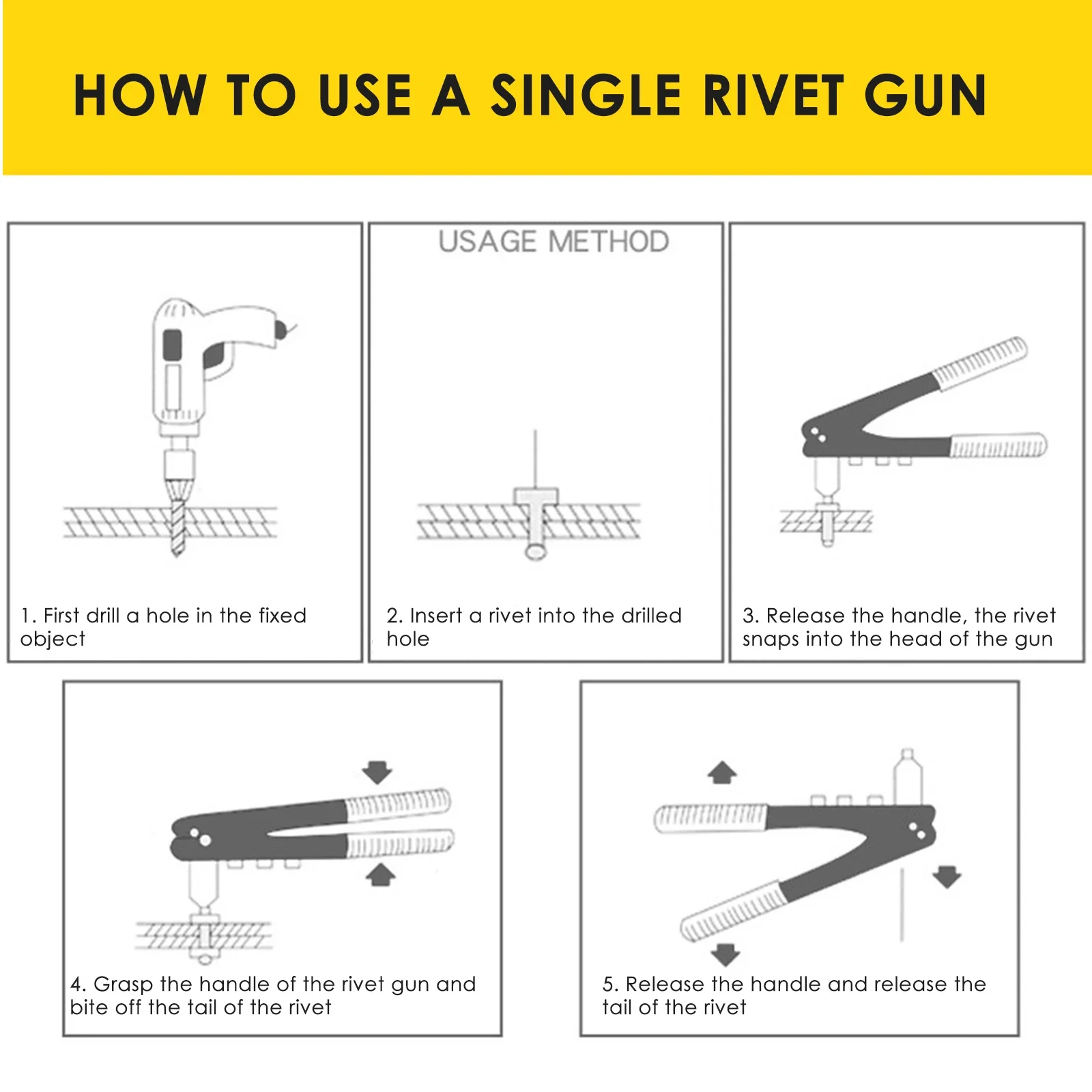 HOW TO USE A SINGLE RIVET GUN

USAGE METHOD

1. First drill a hole in the fixed object

2. Insert a rivet into the drilled hole

3. Release the handle, the rivet snaps into the head of the gun

4. Grasp the handle of the rivet gun and bite off the tail of the rivet

5. Release the handle and release the tail of the rivet