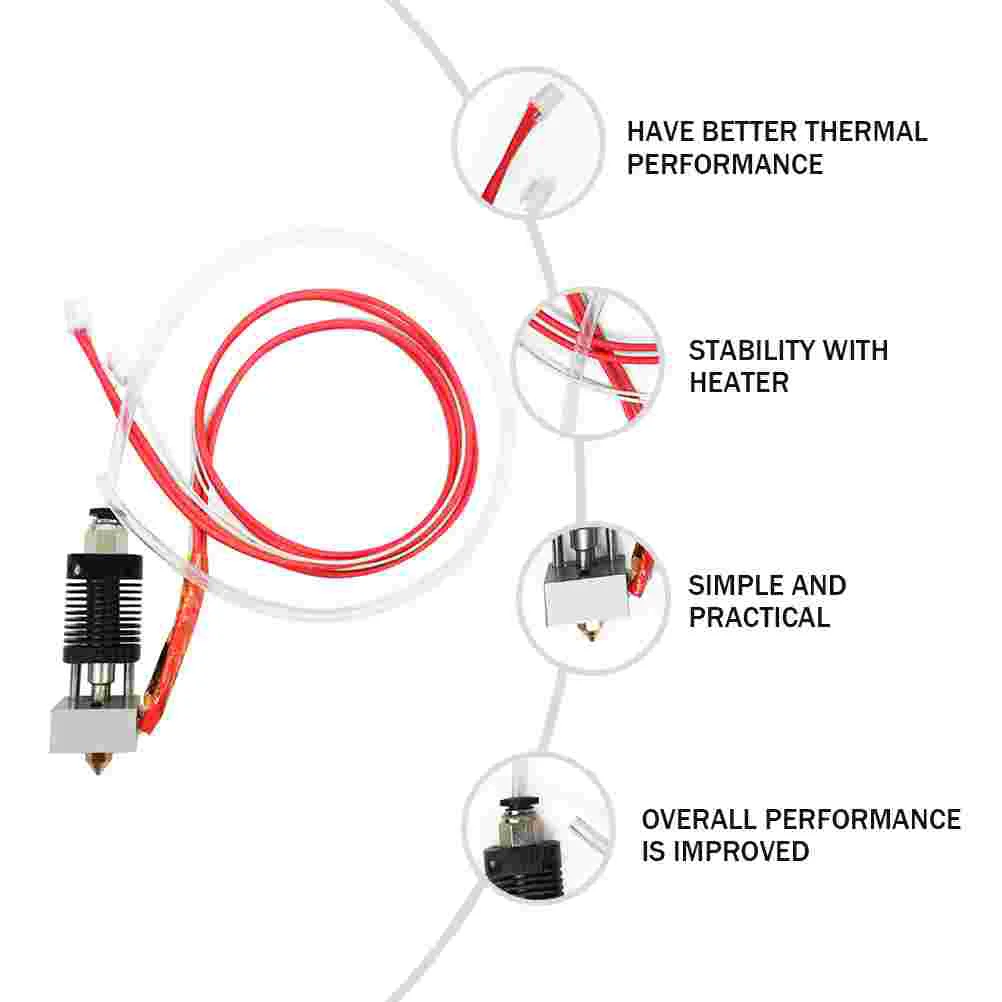 HAVE BETTER THERMAL PERFORMANCE

STABILITY WITH HEATER

SIMPLE AND PRACTICAL

OVERALL PERFORMANCE IS IMPROVED