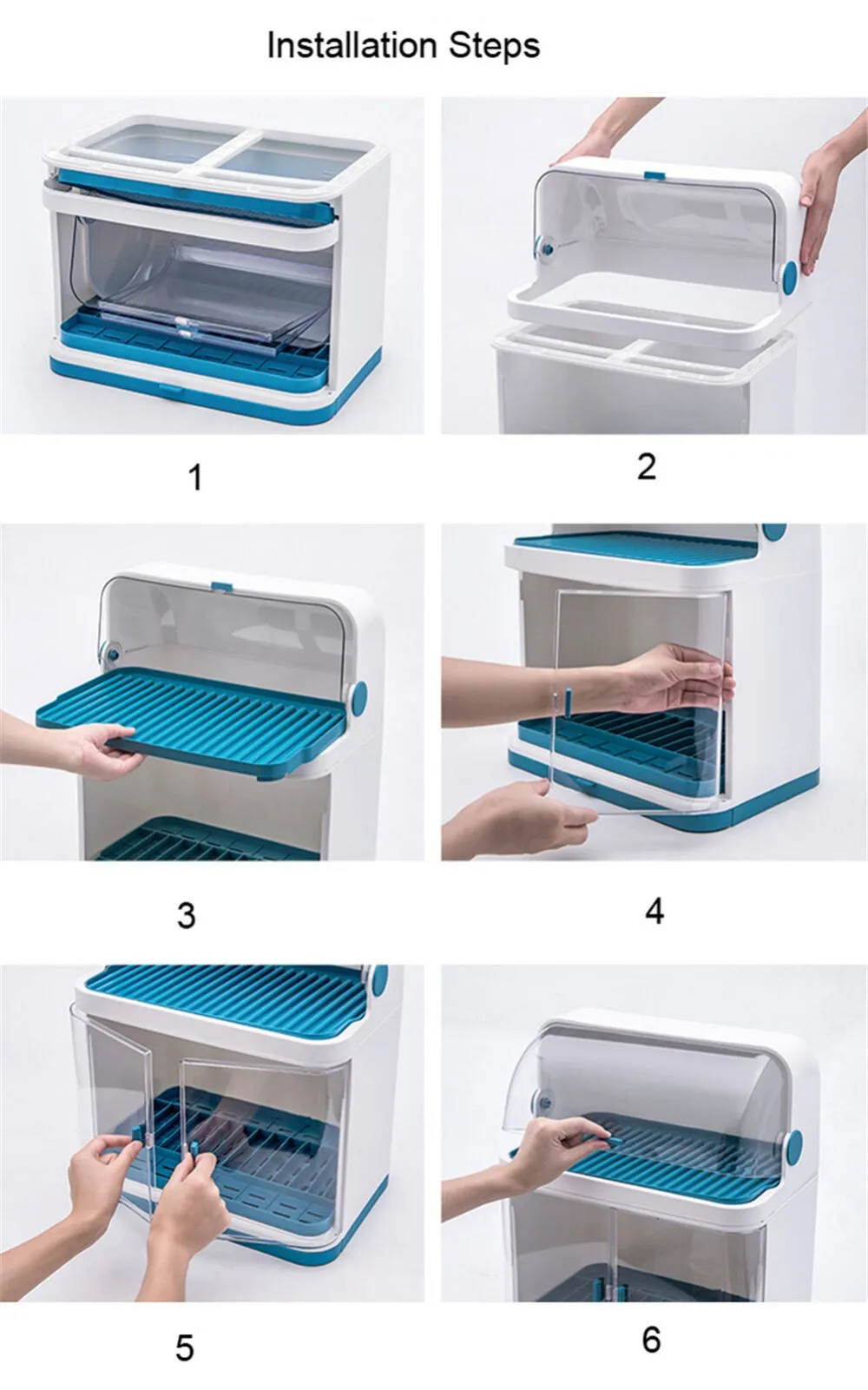 Installation Steps

1

2

3

4

5

6