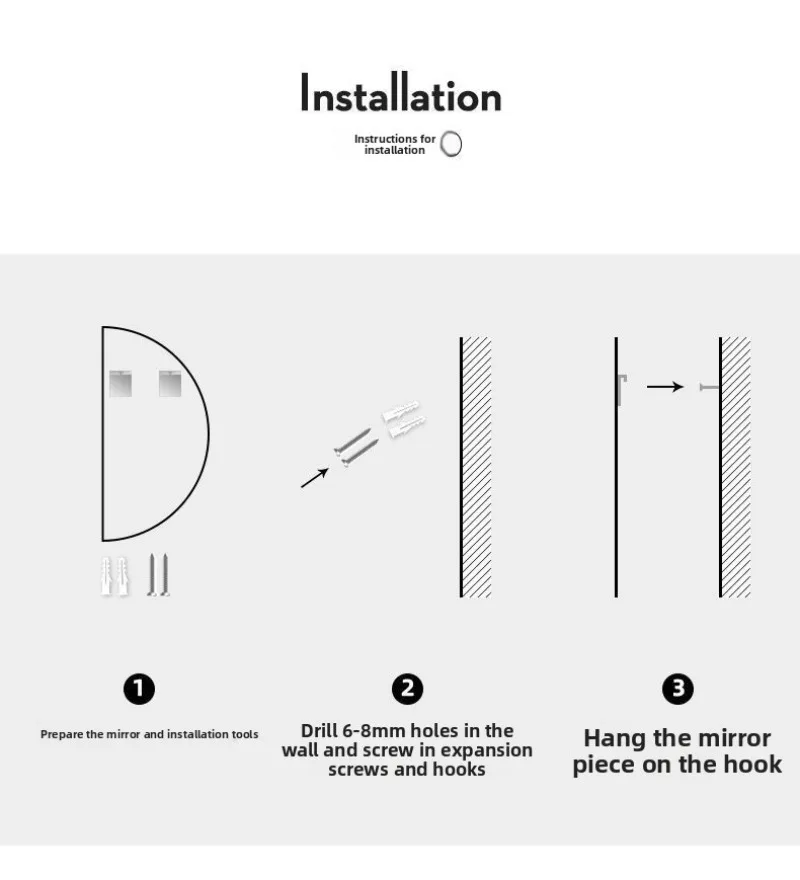 Installation

Instructions for installation

1

Prepare the mirror and installation tools

2

Drill 6-8mm holes in the wall and screw in expansion screws and hooks

3

Hang the mirror piece on the hook