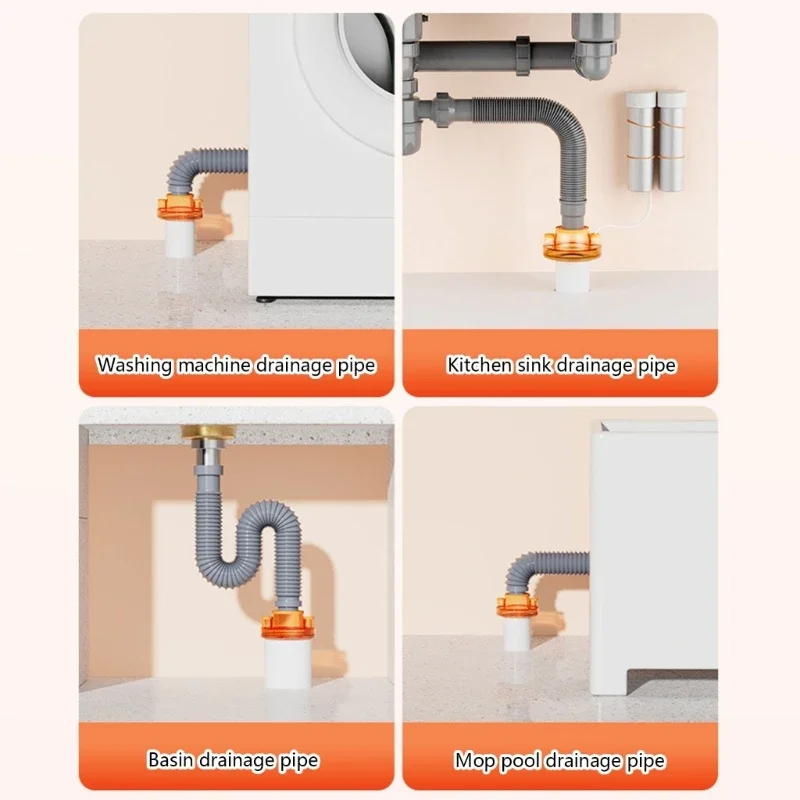 Washing machine drainage pipe

Kitchen sink drainage pipe

Basin drainage pipe

Mop pool drainage pipe