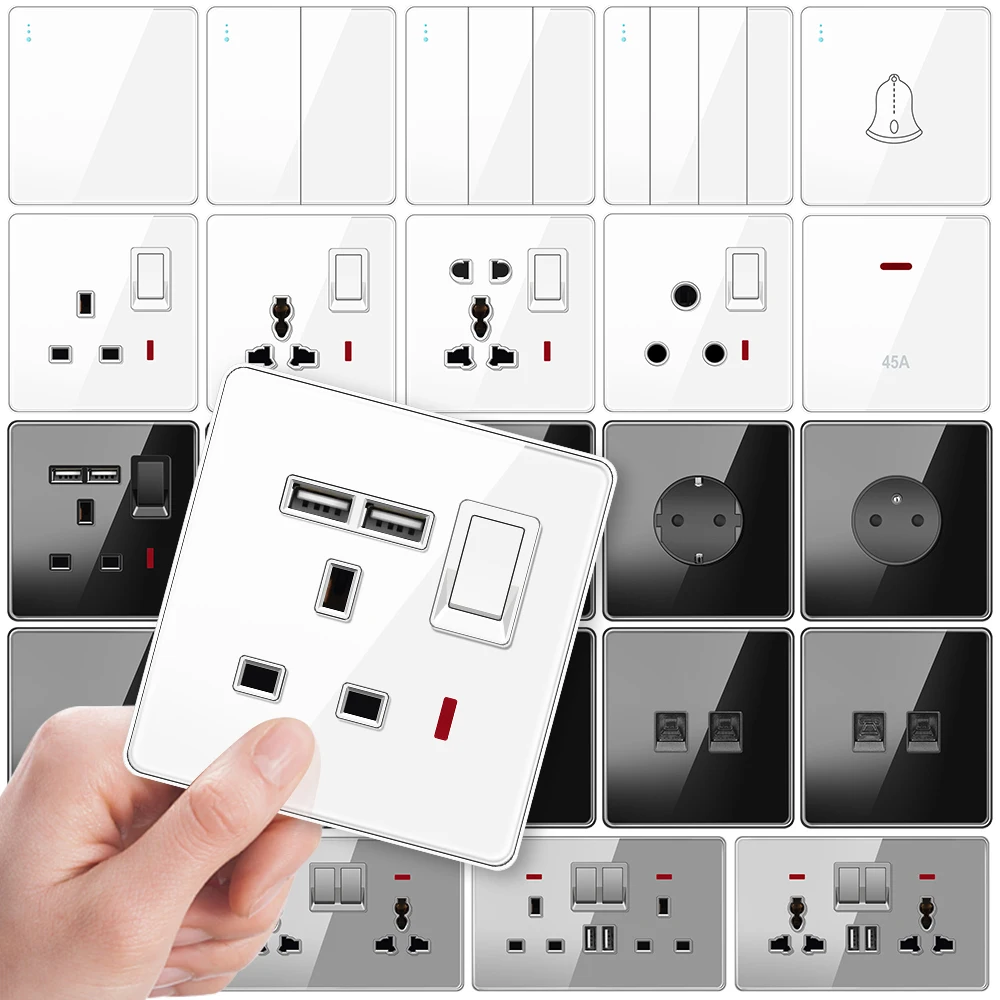 45A