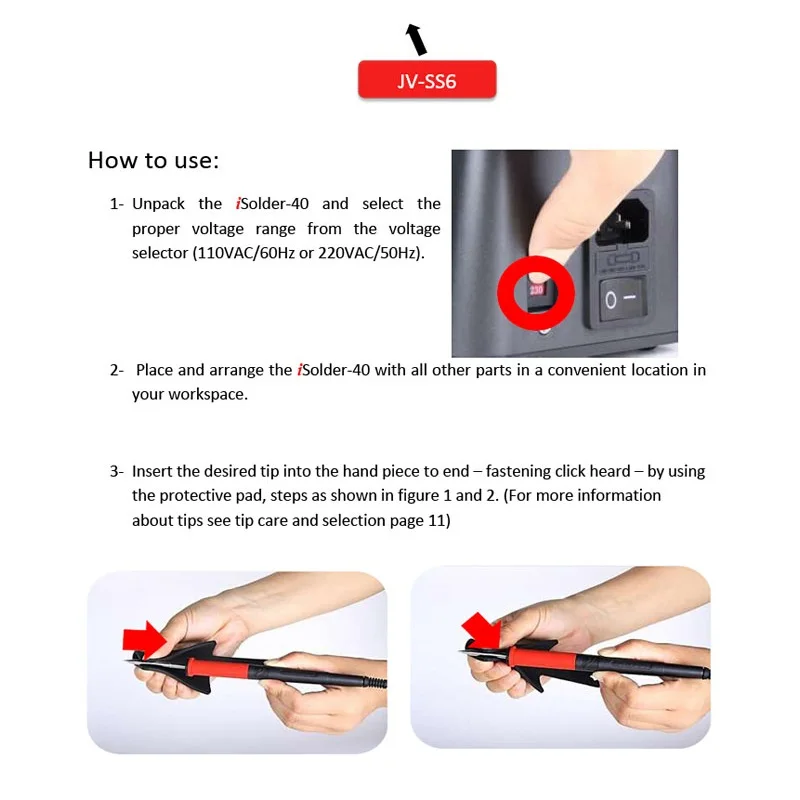 JV-SS6

How to use:

1- Unpack the iSolder-40 and select the proper voltage range from the voltage selector (110VAC/60Hz or 220VAC/50Hz).

230

2- Place and arrange the iSolder-40 with all other parts in a convenient location in your workspace.

3- Insert the desired tip into the hand piece to end – fastening click heard – by using the protective pad, steps as shown in figure 1 and 2. (For more information about tips see tip care and selection page 11)