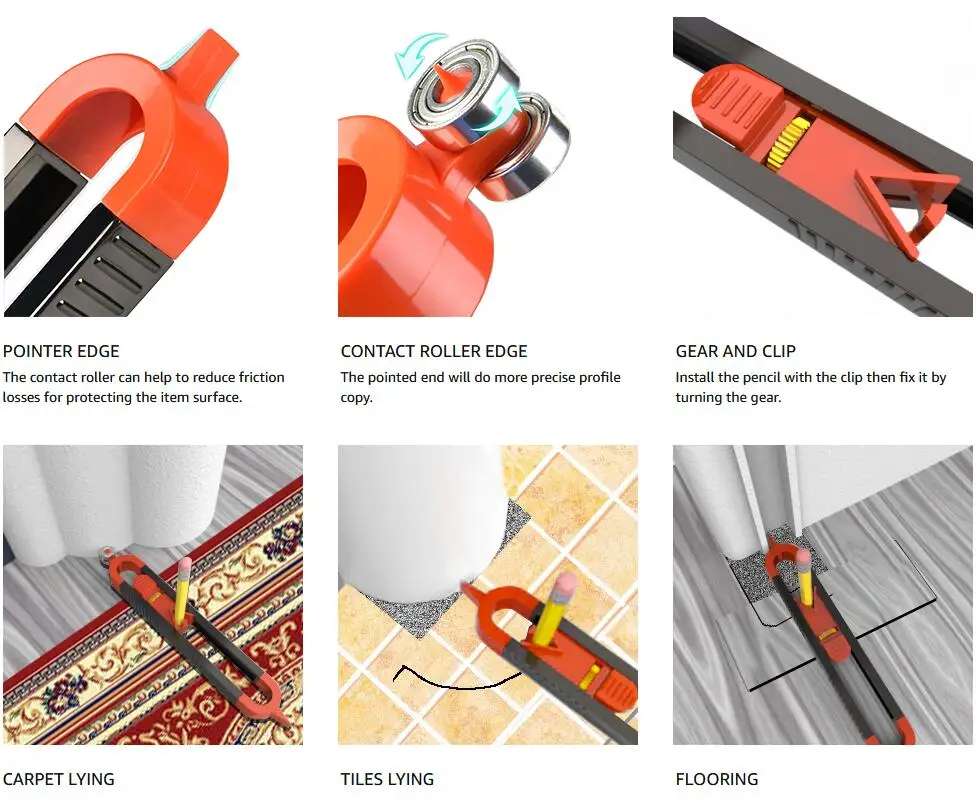 POINTER EDGE
The contact roller can help to reduce friction losses for protecting the item surface.

CONTACT ROLLER EDGE
The pointed end will do more precise profile copy.

GEAR AND CLIP
Install the pencil with the clip then fix it by turning the gear.

CARPET LYING

TILES LYING

FLOORING