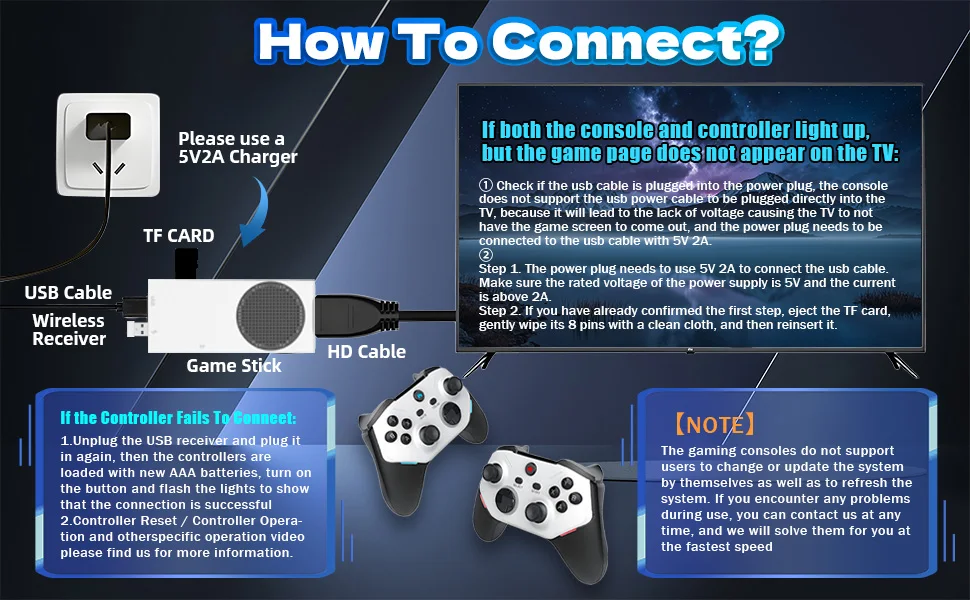 How To Connect?

Please use a 5V2A Charger

TF CARD

USB Cable

Wireless Receiver

Game Stick

HD Cable

If both the console and controller light up, but the game page does not appear on the TV:

① Check if the usb cable is plugged into the power plug, the console does not support the usb power cable to be plugged directly into the TV, because it will lead to the lack of voltage causing the TV to not have the game screen to come out, and the power plug needs to be connected to the usb cable with 5V 2A.

②
Step 1. The power plug needs to use 5V 2A to connect the usb cable. Make sure the rated voltage of the power supply is 5V and the current is above 2A.
Step 2. If you have already confirmed the first step, eject the TF card, gently wipe its 8 pins with a clean cloth, and then reinsert it.

If the Controller Fails To Connect:

1.Unplug the USB receiver and plug it in again, then the controllers are loaded with new AAA batteries, turn on the button and flash the lights to show that the connection is successful
2.Controller Reset / Controller Operation and otherspecific operation video please find us for more information.

【NOTE】

The gaming consoles do not support users to change or update the system by themselves as well as to refresh the system. If you encounter any problems during use, you can contact us at any time, and we will solve them for you at the fastest speed