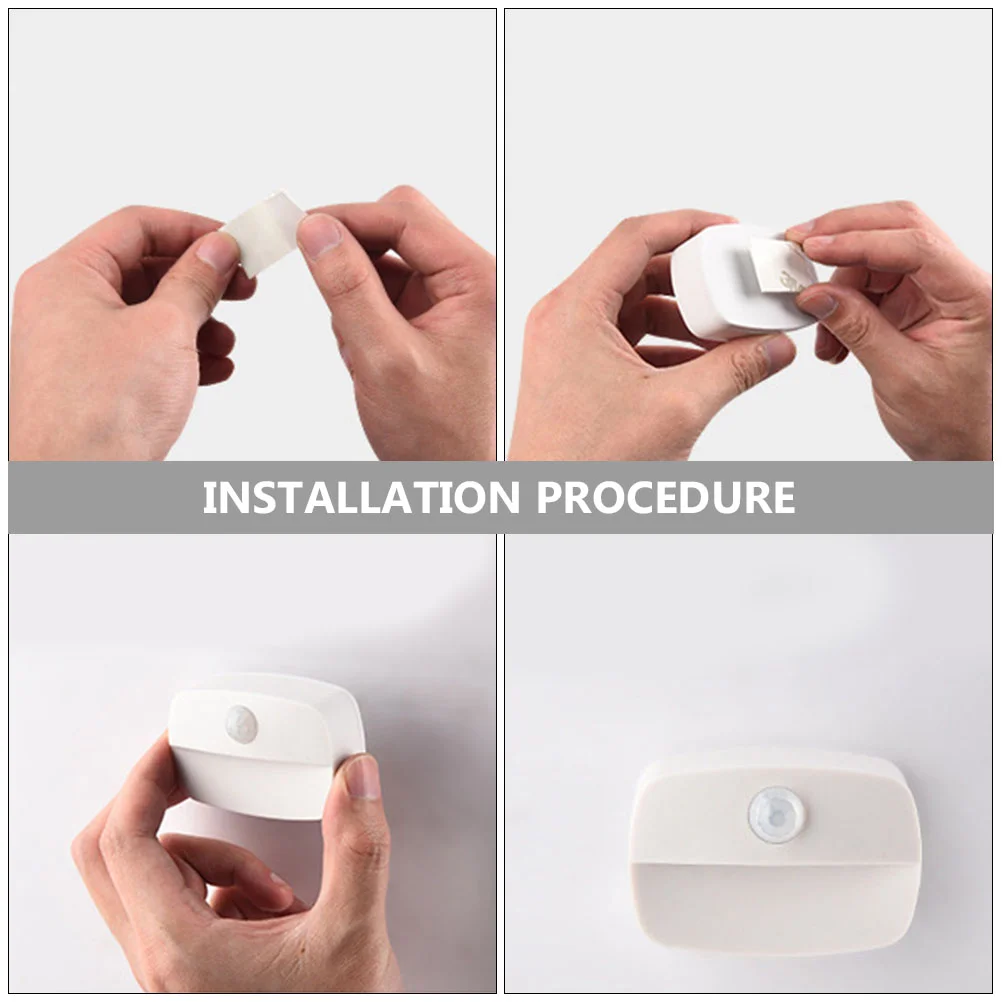 INSTALLATION PROCEDURE