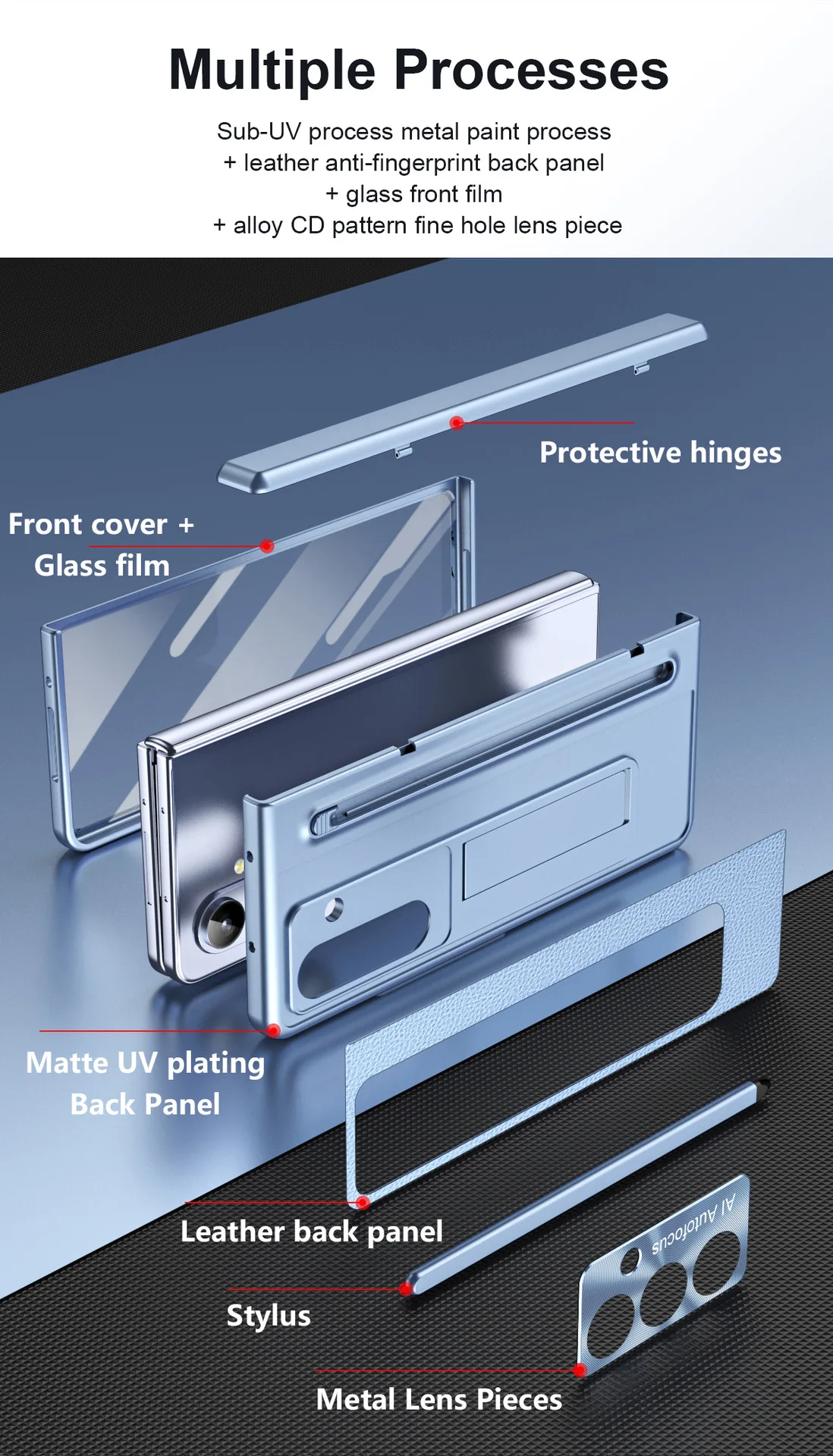 Multiple Processes

Sub-UV process metal paint process
+ leather anti-fingerprint back panel
+ glass front film
+ alloy CD pattern fine hole lens piece

Protective hinges

Front cover +
Glass film

Matte UV plating
Back Panel

Leather back panel

Stylus

AI Autofocus

Metal Lens Pieces