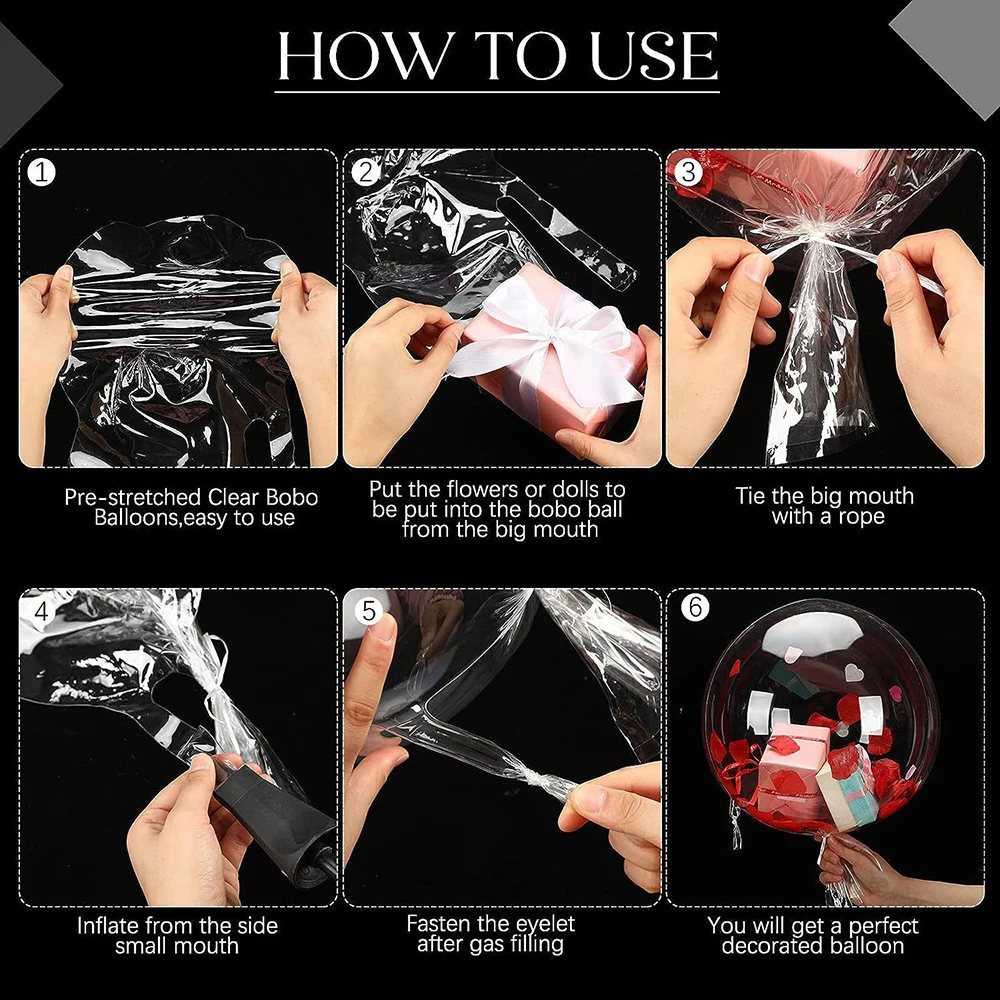 HOW TO USE

1
Pre-stretched Clear Bobo Balloons,easy to use

2
Put the flowers or dolls to be put into the bobo ball from the big mouth

3
Tie the big mouth with a rope

4
Inflate from the side small mouth

5
Fasten the eyelet after gas filling

6
You will get a perfect decorated balloon