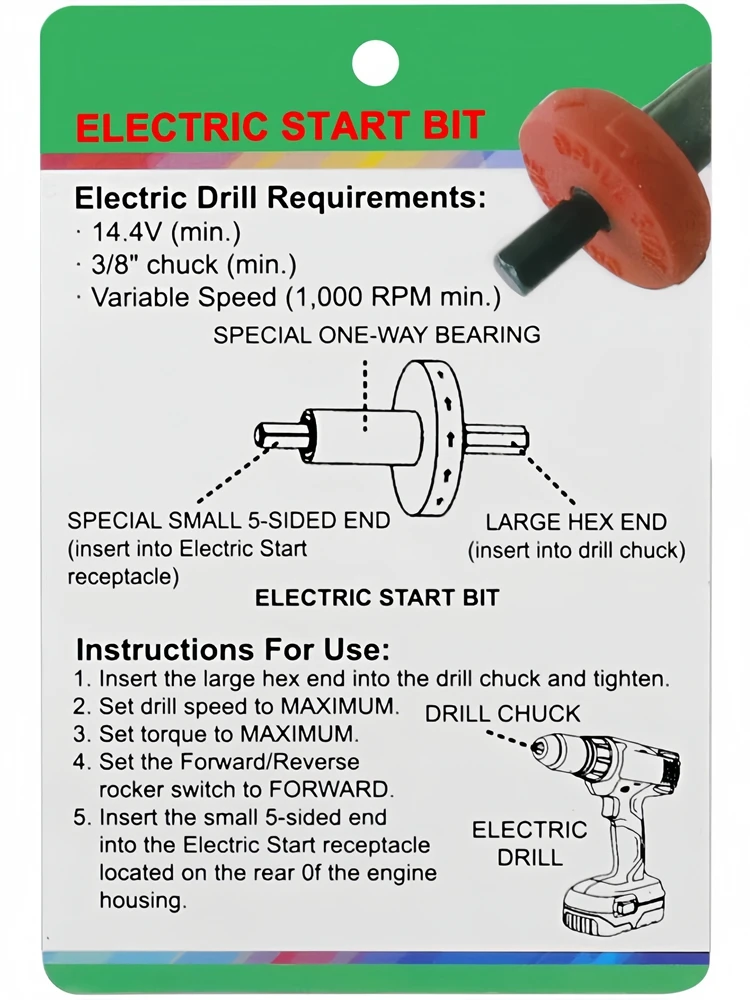 ELECTRIC START BIT

Electric Drill Requirements:
· 14.4V (min.)
· 3/8" chuck (min.)
· Variable Speed (1,000 RPM min.)

SPECIAL ONE-WAY BEARING

SPECIAL SMALL 5-SIDED END (insert into Electric Start receptacle)

LARGE HEX END (insert into drill chuck)

ELECTRIC START BIT

Instructions For Use:
1. Insert the large hex end into the drill chuck and tighten.
2. Set drill speed to MAXIMUM.
3. Set torque to MAXIMUM.
4. Set the Forward/Reverse rocker switch to FORWARD.
5. Insert the small 5-sided end into the Electric Start receptacle located on the rear 0f the engine housing.

DRILL CHUCK

ELECTRIC DRILL