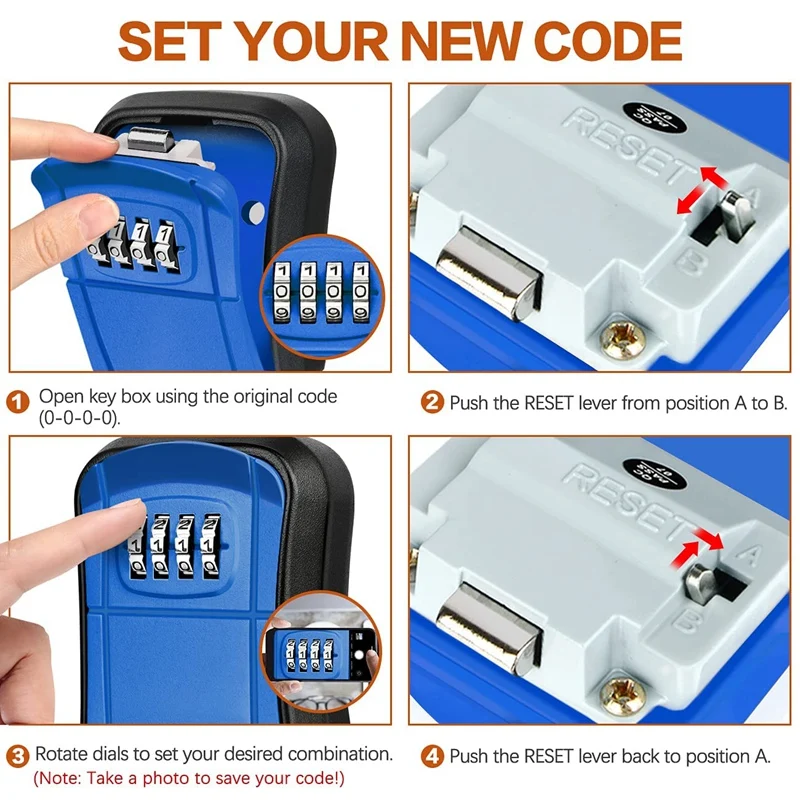 SET YOUR NEW CODE

RESET
A
B

1 Open key box using the original code (0-0-0-0).

2 Push the RESET lever from position A to B.

RESET
A
B

3 Rotate dials to set your desired combination.
(Note: Take a photo to save your code!)

4 Push the RESET lever back to position A.