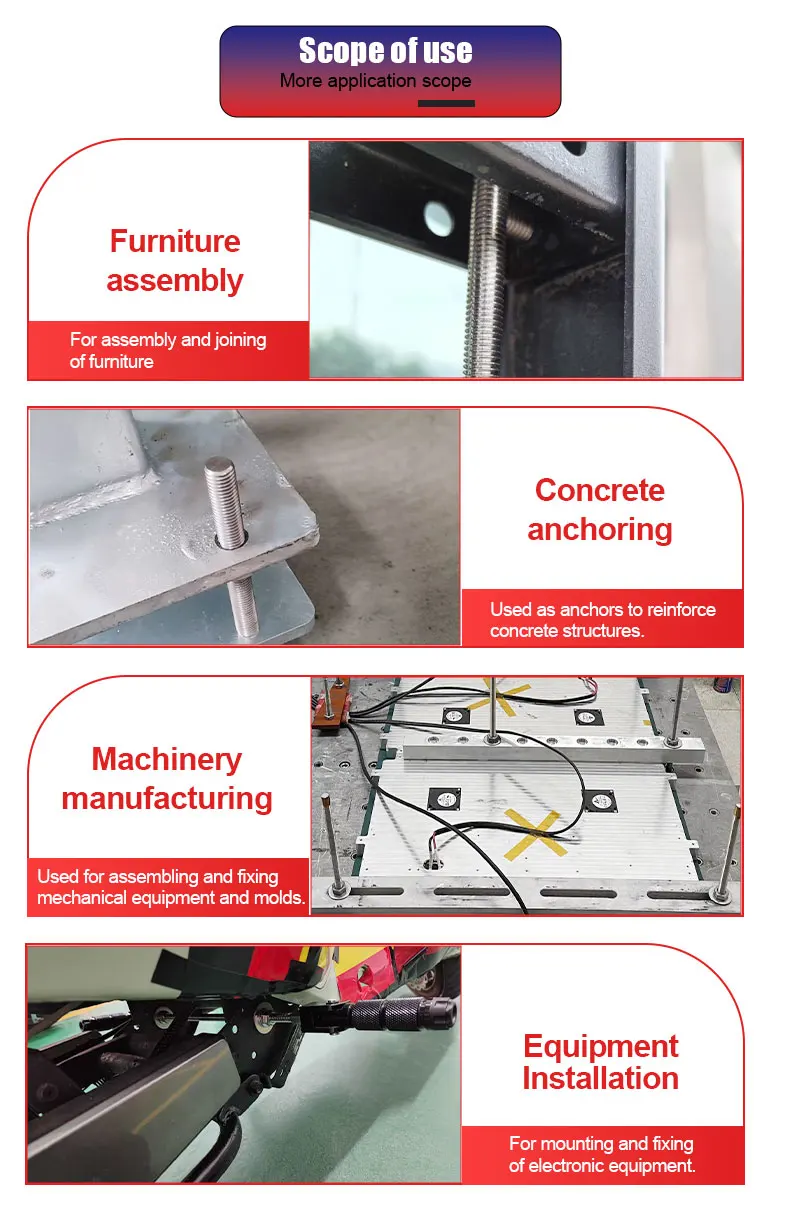 Scope of use
More application scope

Furniture assembly

For assembly and joining of furniture

Concrete anchoring

Used as anchors to reinforce concrete structures.

Machinery manufacturing

Used for assembling and fixing mechanical equipment and molds.

Equipment Installation

For mounting and fixing of electronic equipment.