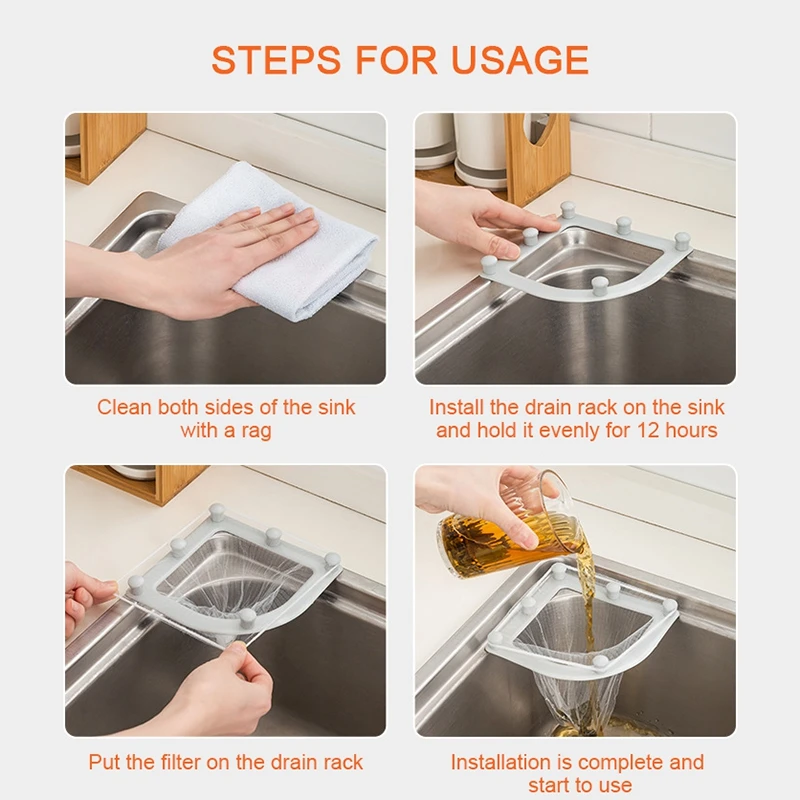 STEPS FOR USAGE

Clean both sides of the sink with a rag

Install the drain rack on the sink and hold it evenly for 12 hours

Put the filter on the drain rack

Installation is complete and start to use