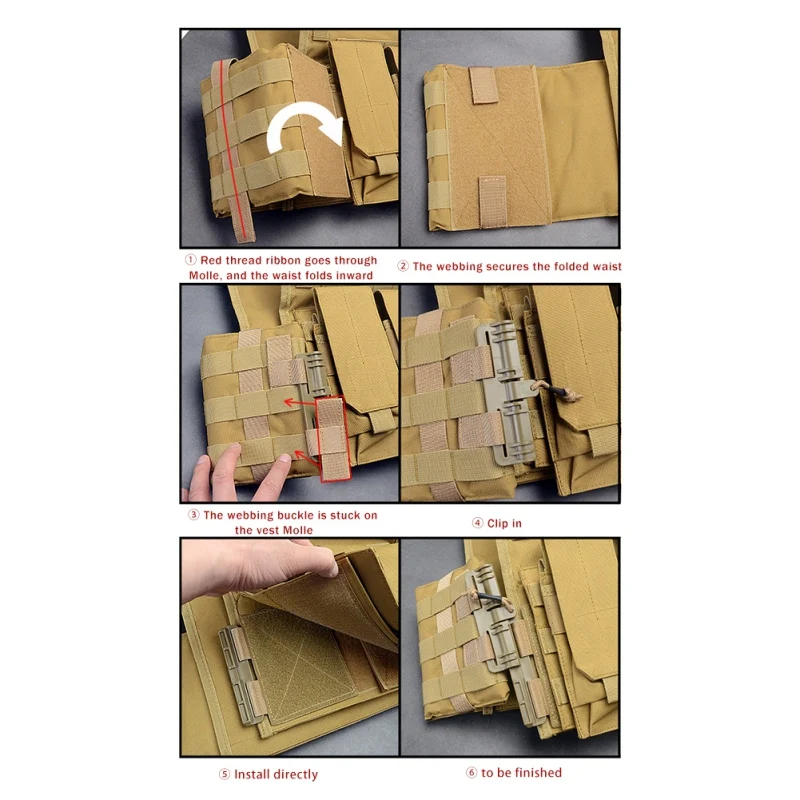 ① Red thread ribbon goes through Molle, and the waist folds inward

② The webbing secures the folded waist

③ The webbing buckle is stuck on the vest Molle

④ Clip in

⑤ Install directly

⑥ to be finished